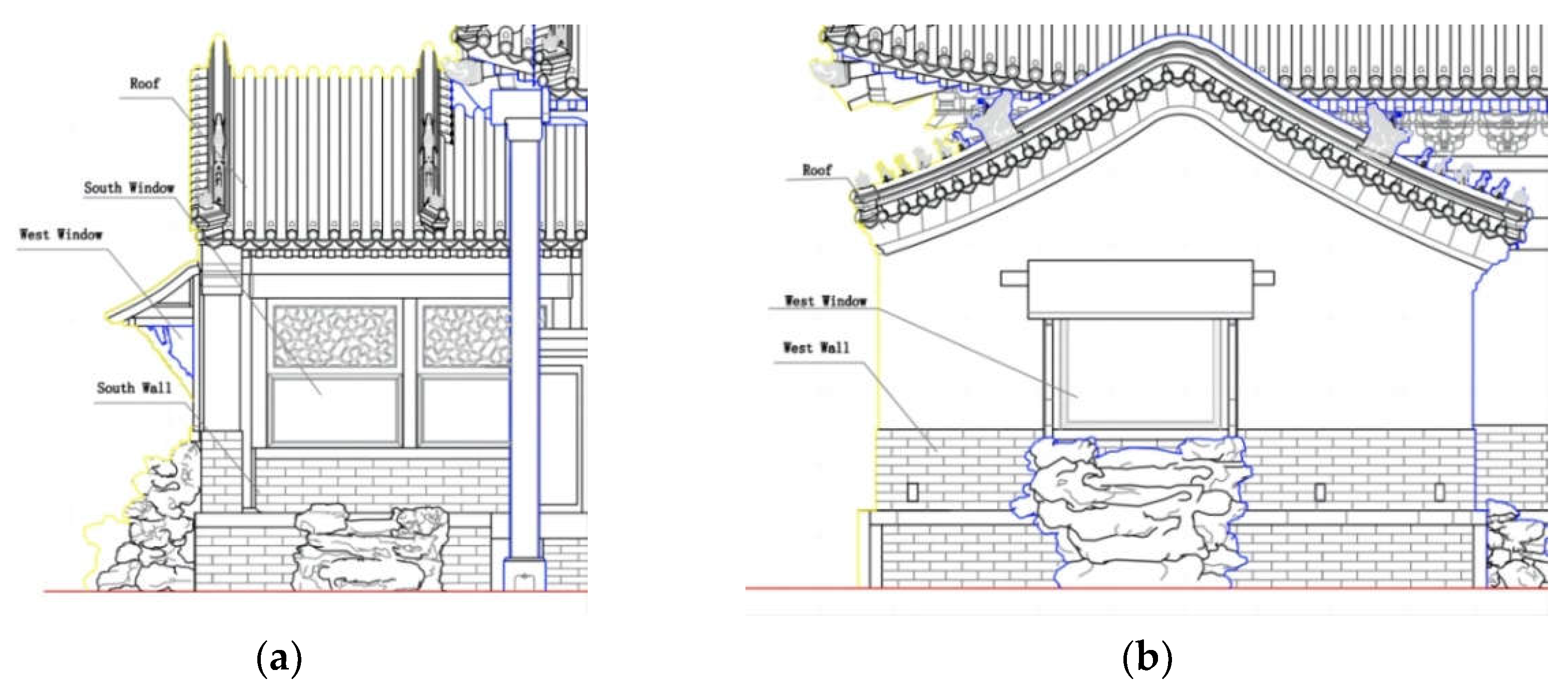 Roof

South Window

West Window

South Wall

(a)

Roof

West Window

West Wall

(b)