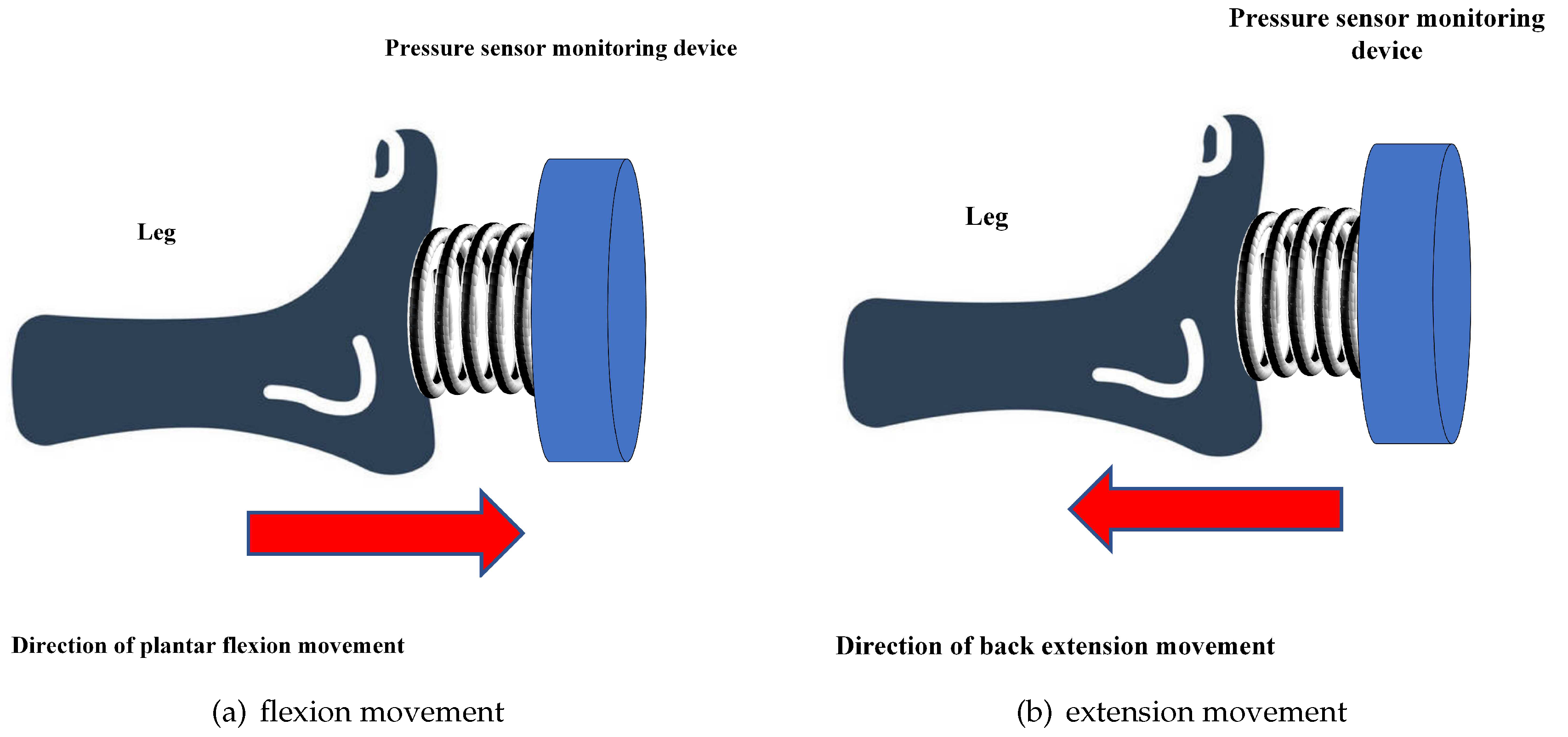 Pressure sensor monitoring device

Leg

Direction of plantar flexion movement

(a) flexion movement

Pressure sensor monitoring device

Leg

Direction of back extension movement

(b) extension movement