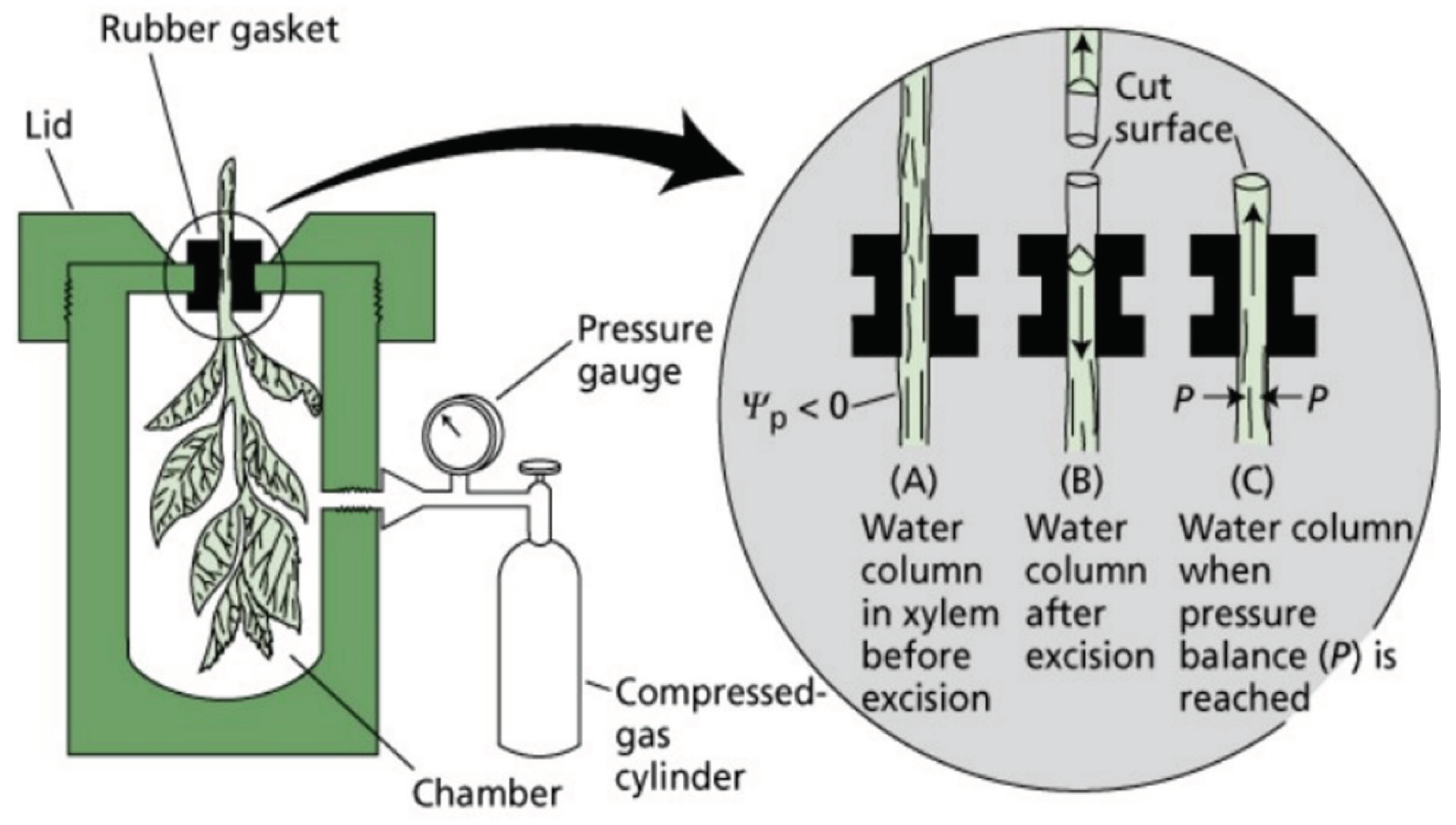 Rubber gasket

Lid

Pressure gauge

Compressed-gas cylinder

Chamber

Cut surface

$\Psi_p < 0$

$P$ $P$

(A) Water column in xylem before excision

(B) Water column after excision

(C) Water column when pressure balance ($P$) is reached