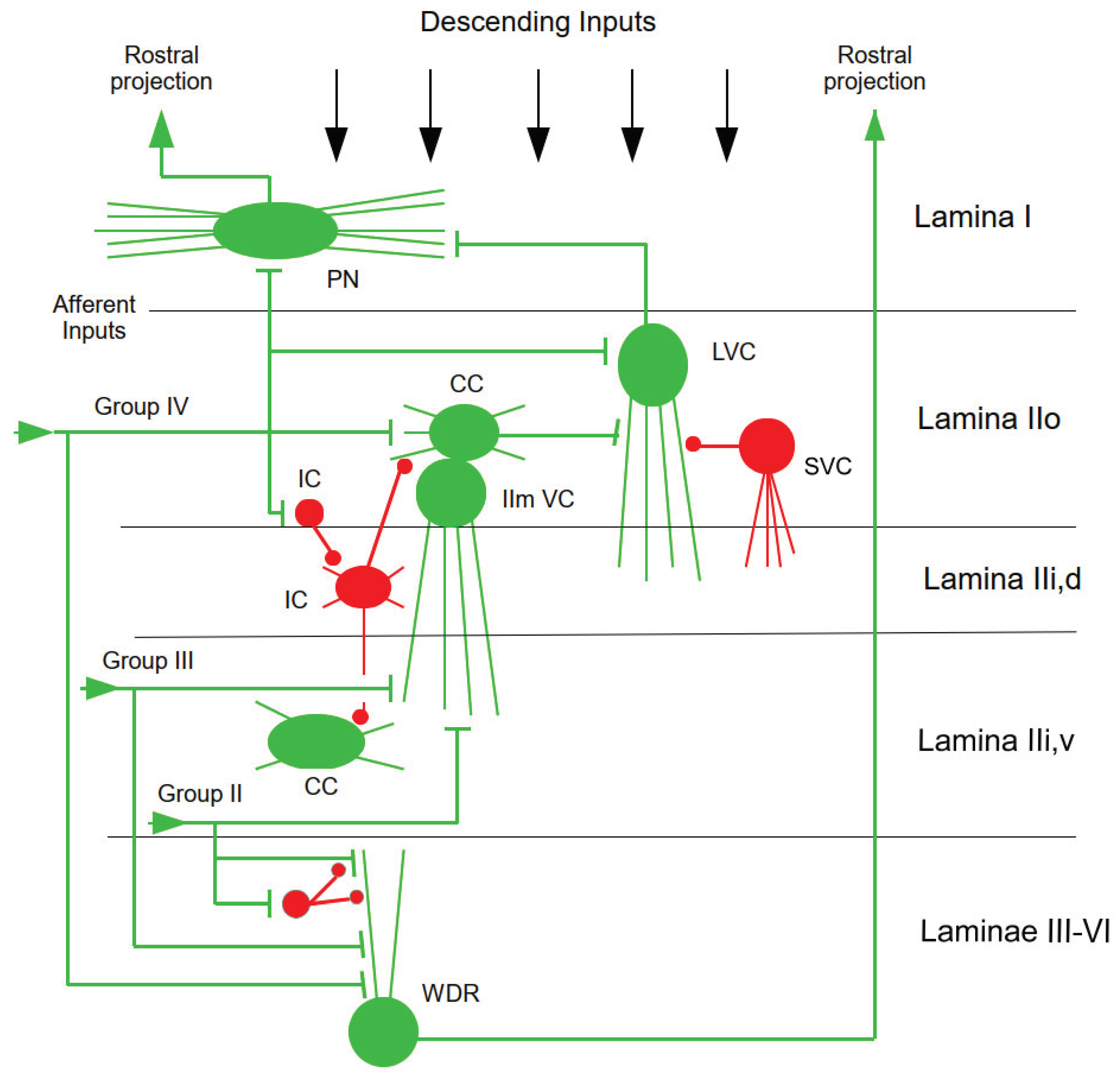 Descending Inputs

Rostral projection

Rostral projection

Lamina I

PN

Afferent Inputs

LVC

CC

Group IV

Lamina IIo

SVC

IC

IIm VC

Lamina IIi,d

IC

Group III

Lamina IIi,v

CC

Group II

Laminae III-VI

WDR