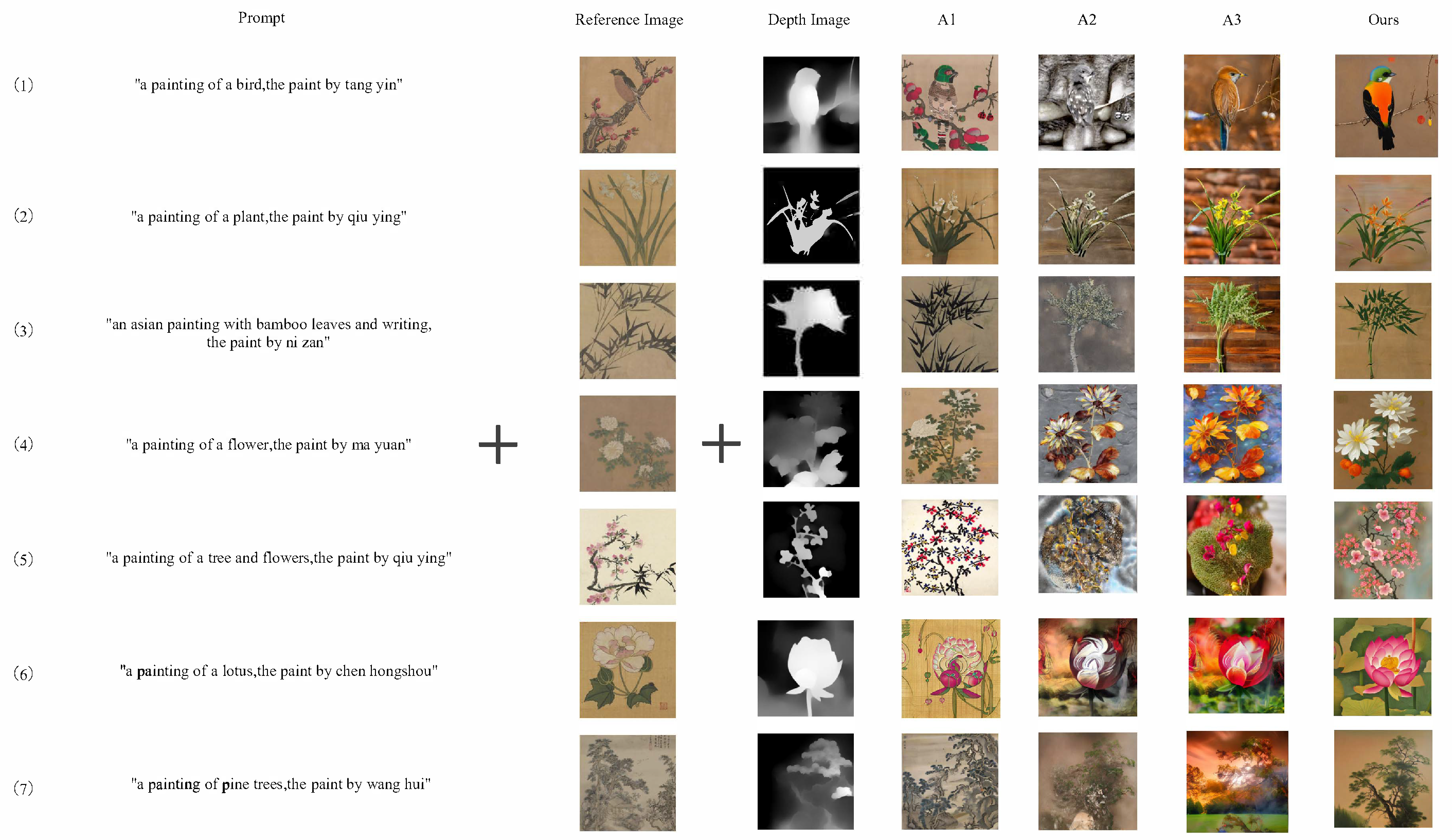 Prompt

Reference Image

Depth Image

A1

A2

A3

Ours

(1) "a painting of a bird,the paint by tang yin"

(2) "a painting of a plant,the paint by qiu ying"

(3) "an asian painting with bamboo leaves and writing, the paint by ni zan"

(4) "a painting of a flower,the paint by ma yuan"

+

+

(5) "a painting of a tree and flowers,the paint by qiu ying"

(6) "a painting of a lotus,the paint by chen hongshou"

(7) "a painting of pine trees,the paint by wang hui"