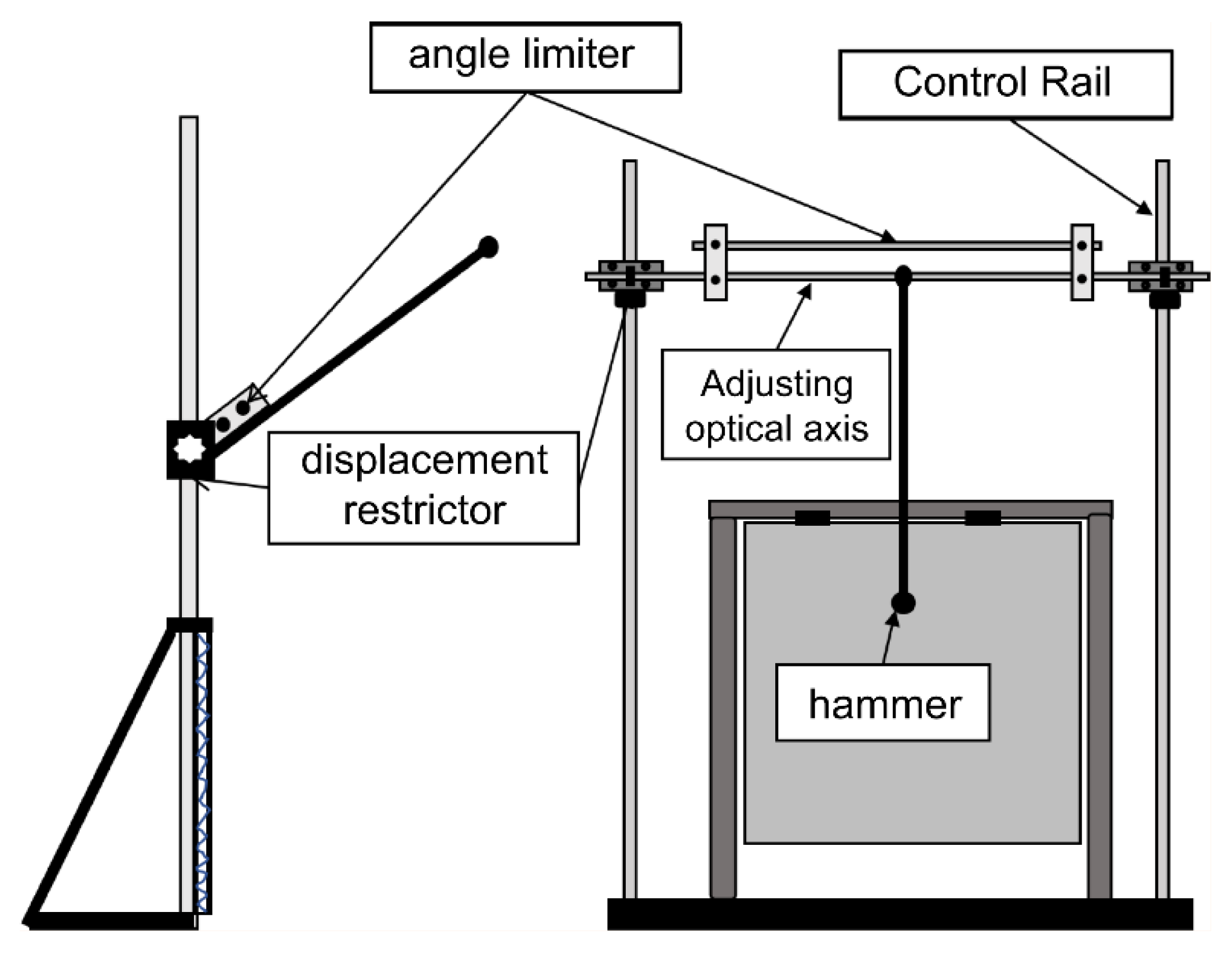 angle limiter

Control Rail

Adjusting optical axis

displacement restrictor

hammer