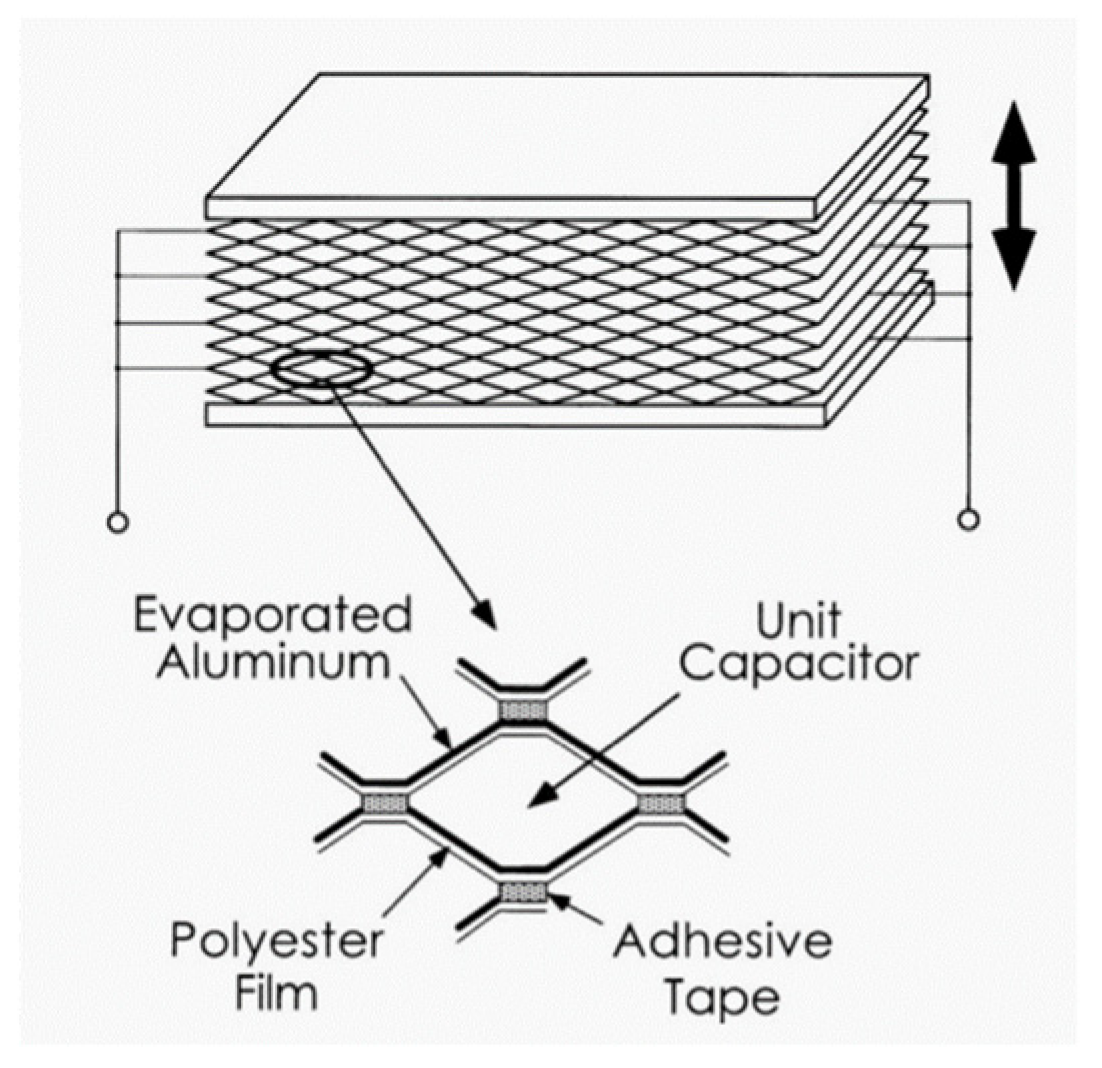 Evaporated Aluminum

Unit Capacitor

Polyester Film

Adhesive Tape