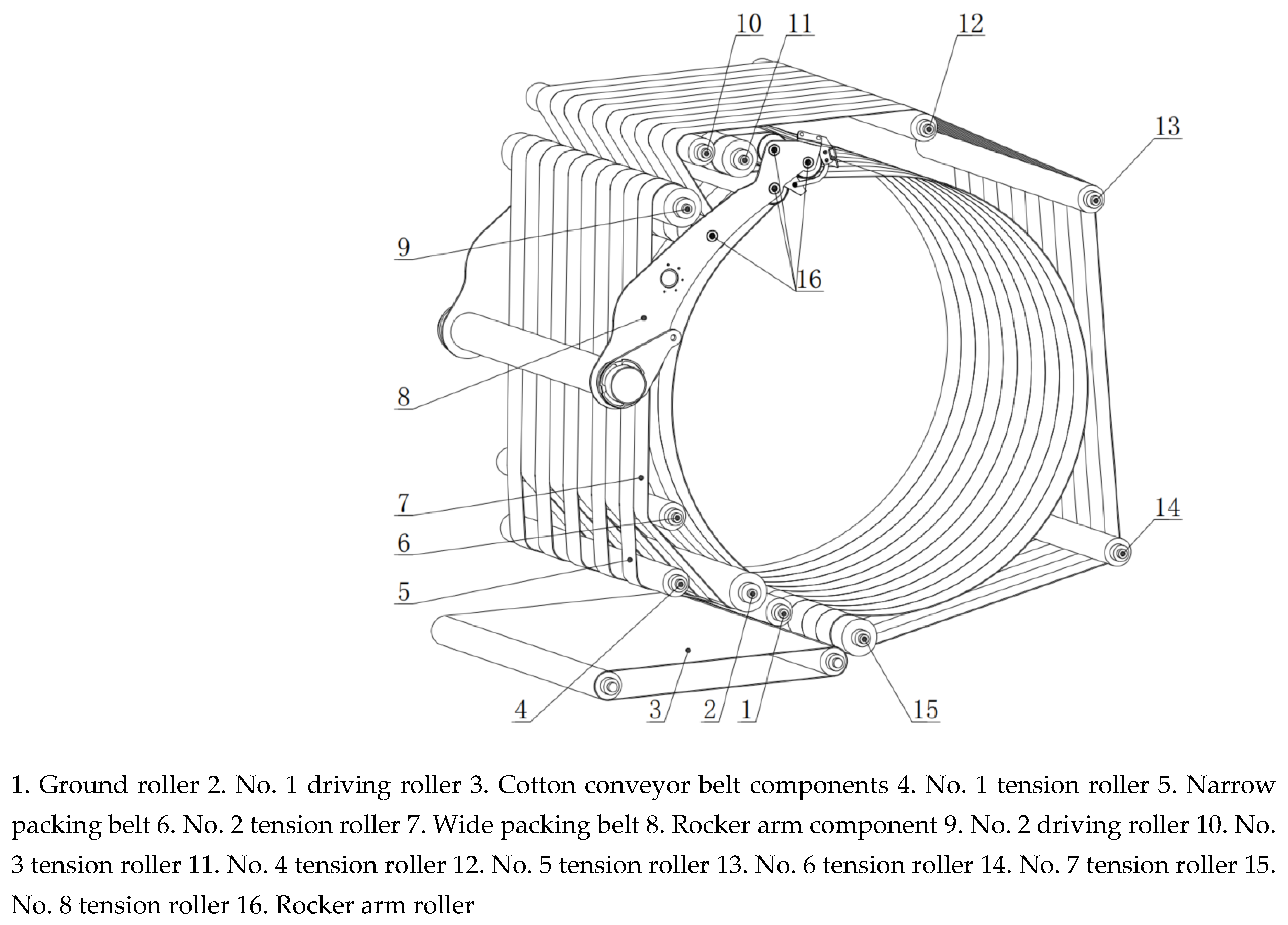 10 11 12

13

9

16

8

7

6

5

14

4 3 2 1 15

1. Ground roller 2. No. 1 driving roller 3. Cotton conveyor belt components 4. No. 1 tension roller 5. Narrow packing belt 6. No. 2 tension roller 7. Wide packing belt 8. Rocker arm component 9. No. 2 driving roller 10. No. 3 tension roller 11. No. 4 tension roller 12. No. 5 tension roller 13. No. 6 tension roller 14. No. 7 tension roller 15. No. 8 tension roller 16. Rocker arm roller