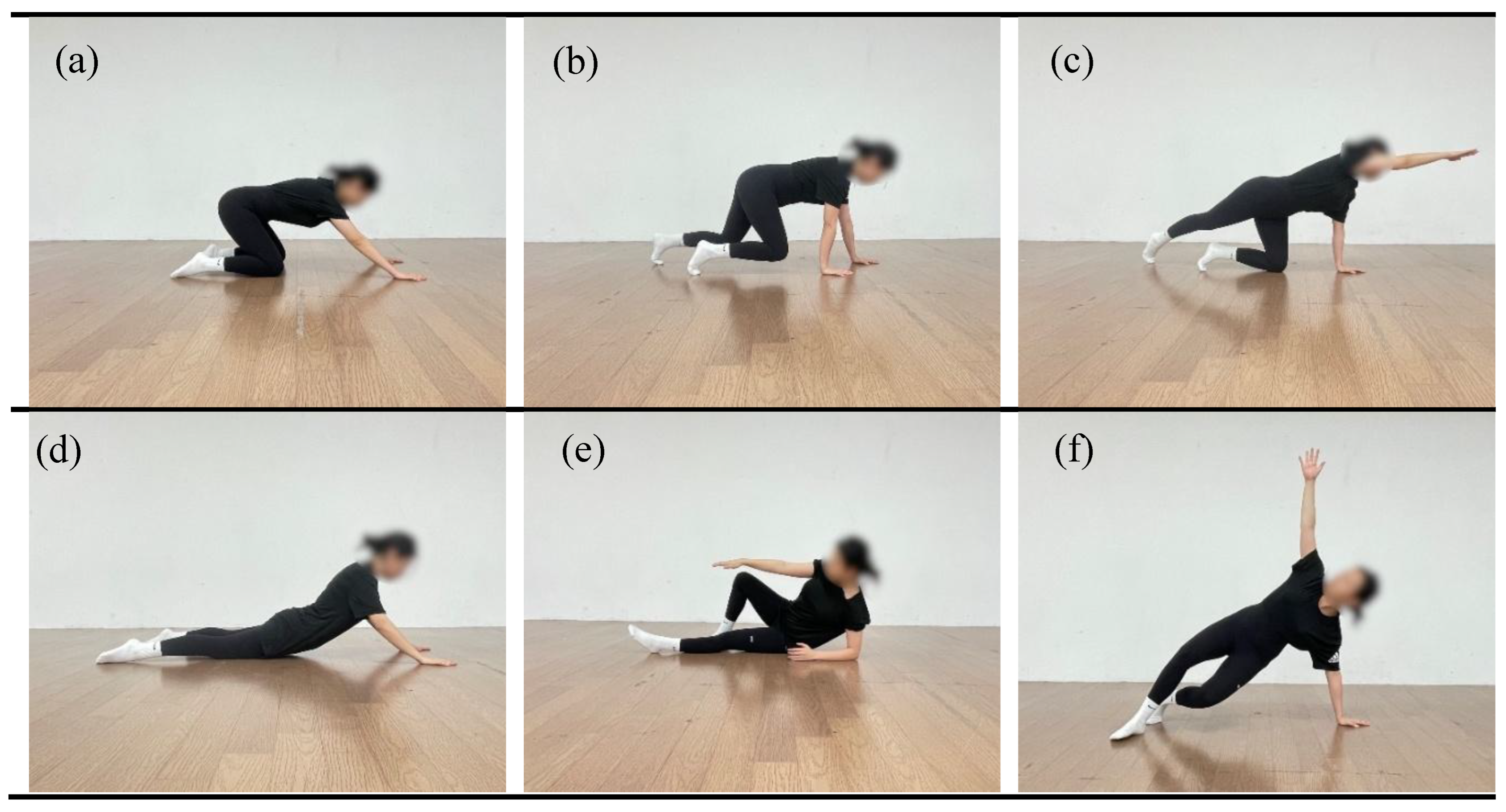 (a)

(b)

(c)

(d)

(e)

(f)