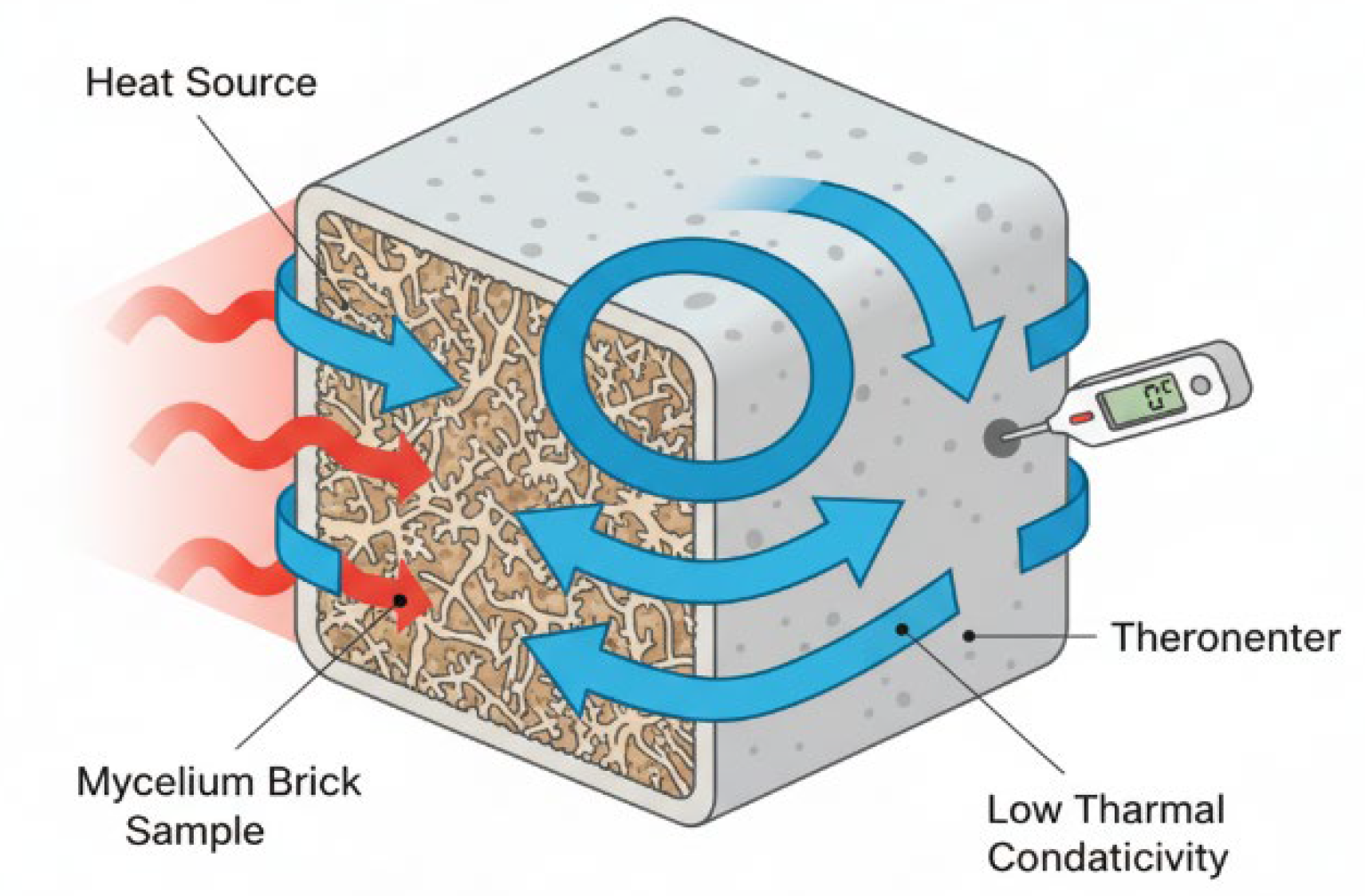 Heat Source

0°C

Theronenter

Mycelium Brick Sample

Low Tharmal Condaticivity