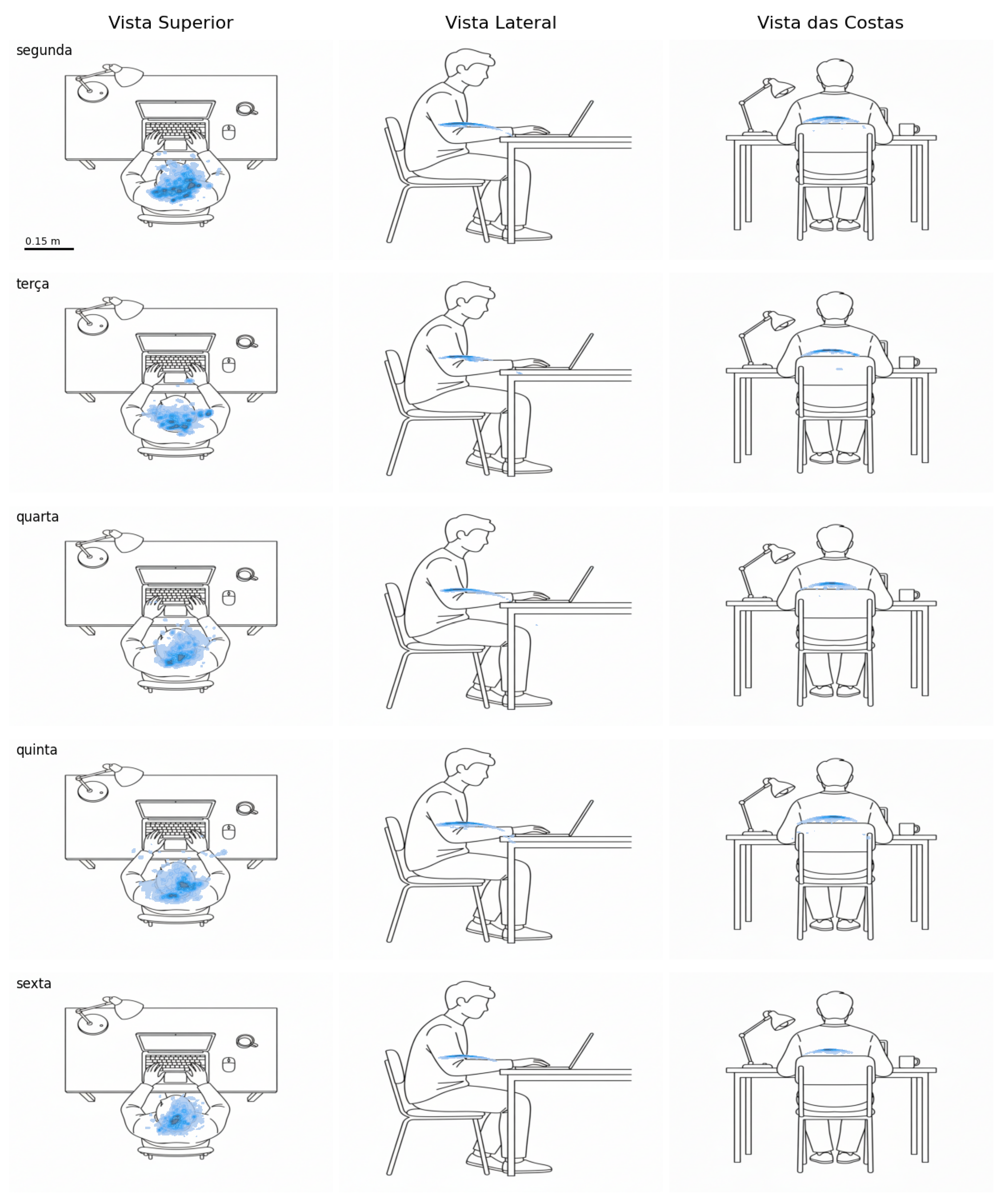 Vista Superior
Vista Lateral
Vista das Costas

segunda
0.15 m

terça

quarta

quinta

sexta