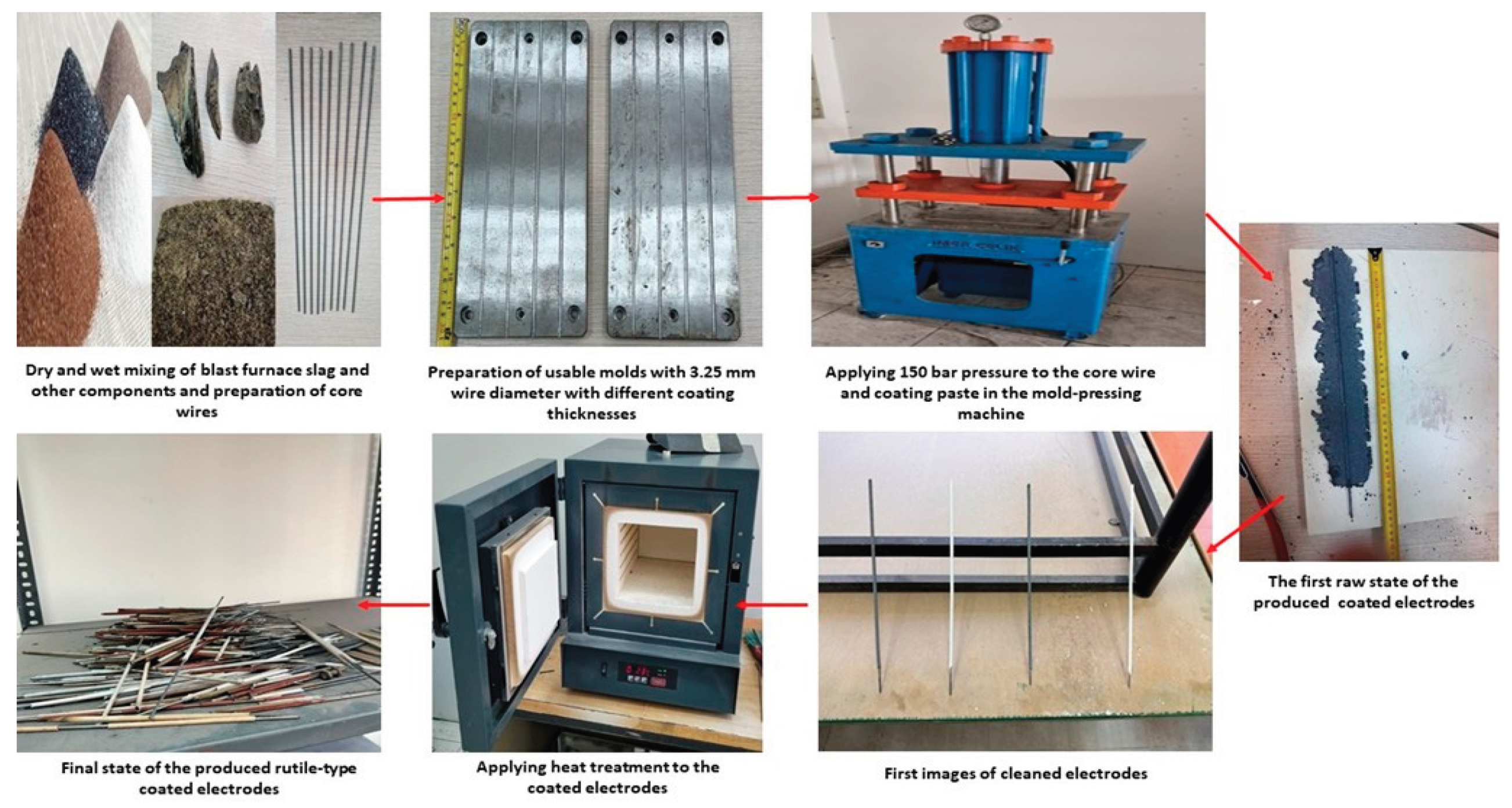 Dry and wet mixing of blast furnace slag and other components and preparation of core wires

Preparation of usable molds with 3.25 mm wire diameter with different coating thicknesses

Applying 150 bar pressure to the core wire and coating paste in the mold-pressing machine

The first raw state of the produced coated electrodes

Final state of the produced rutile-type coated electrodes

Applying heat treatment to the coated electrodes

First images of cleaned electrodes