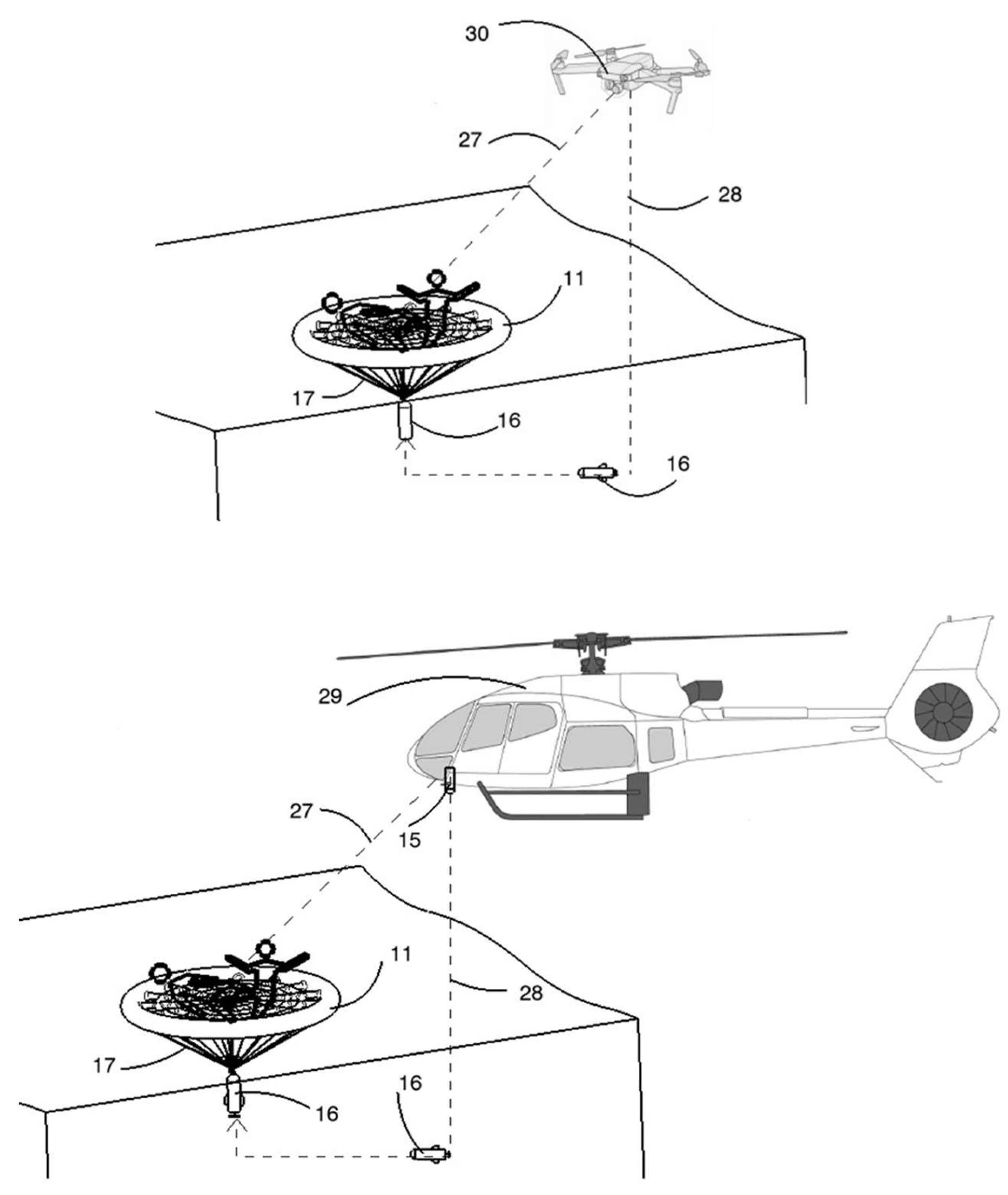 30
27
28
11
17
16
16
29
27
15
11
28
17
16
16