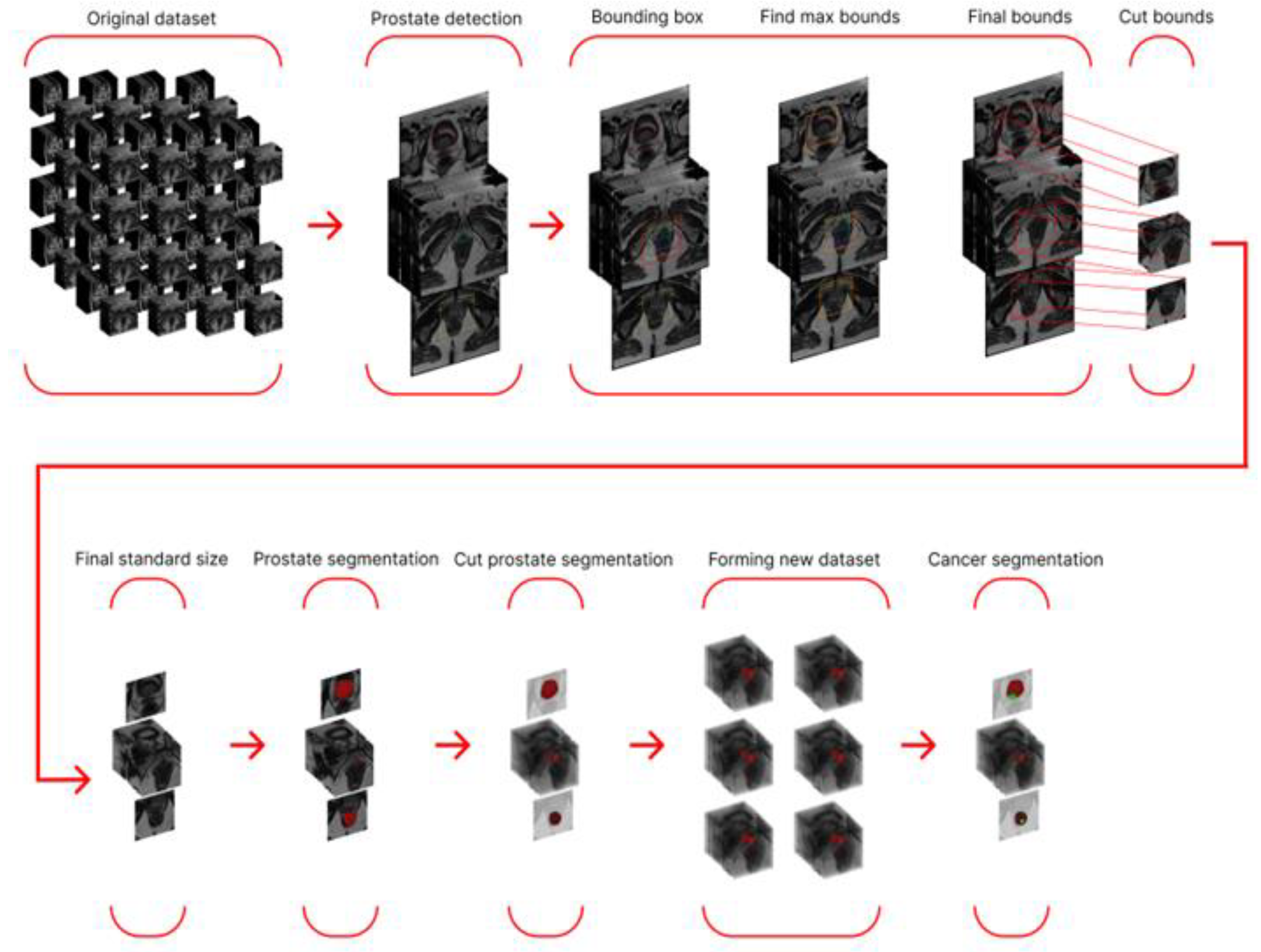 Original dataset

Prostate detection

Bounding box

Find max bounds

Final bounds

Cut bounds

Final standard size

Prostate segmentation

Cut prostate segmentation

Forming new dataset

Cancer segmentation