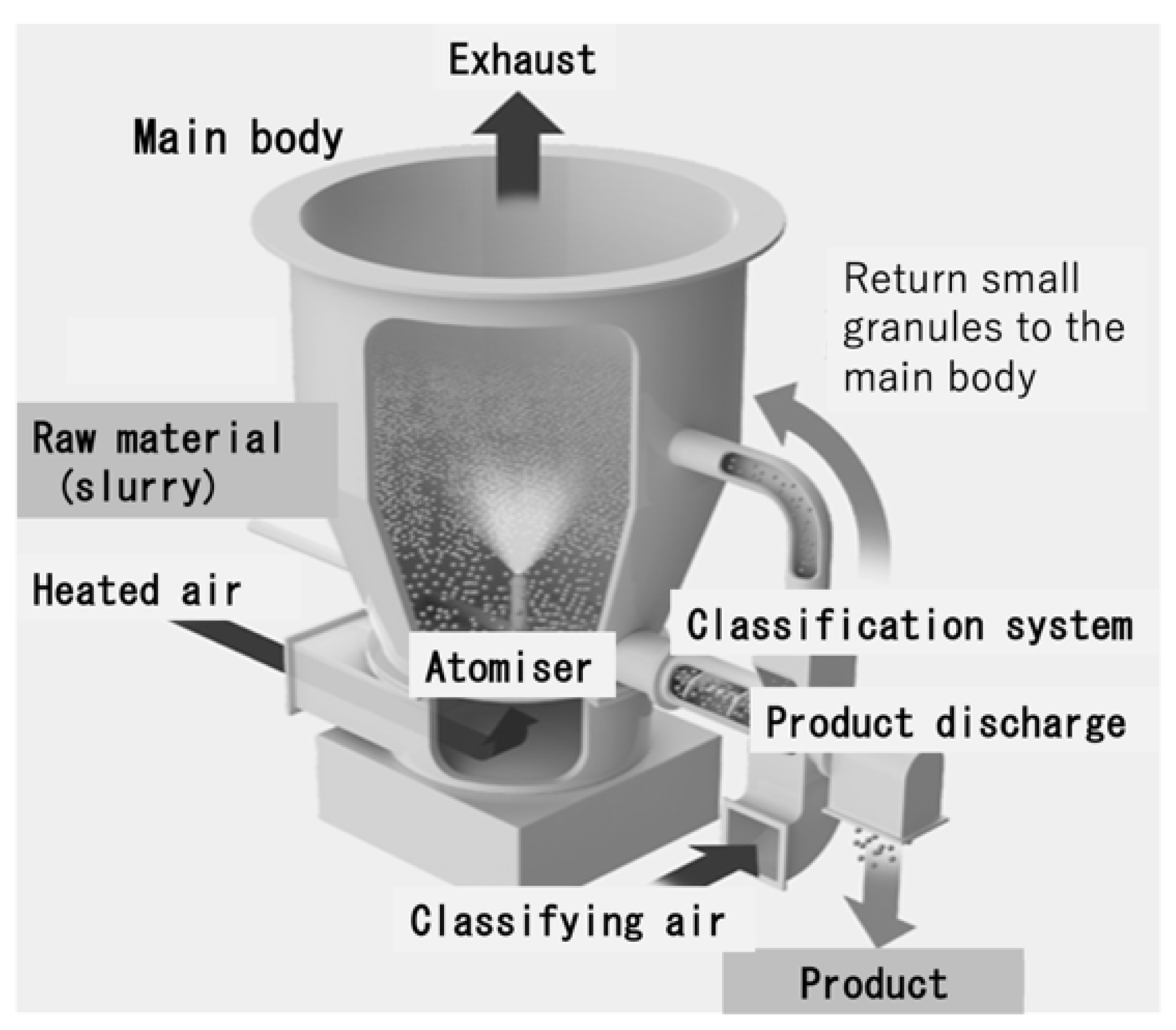 Exhaust

Main body

Return small granules to the main body

Raw material (slurry)

Heated air

Classification system

Atomiser

Product discharge

Classifying air

Product