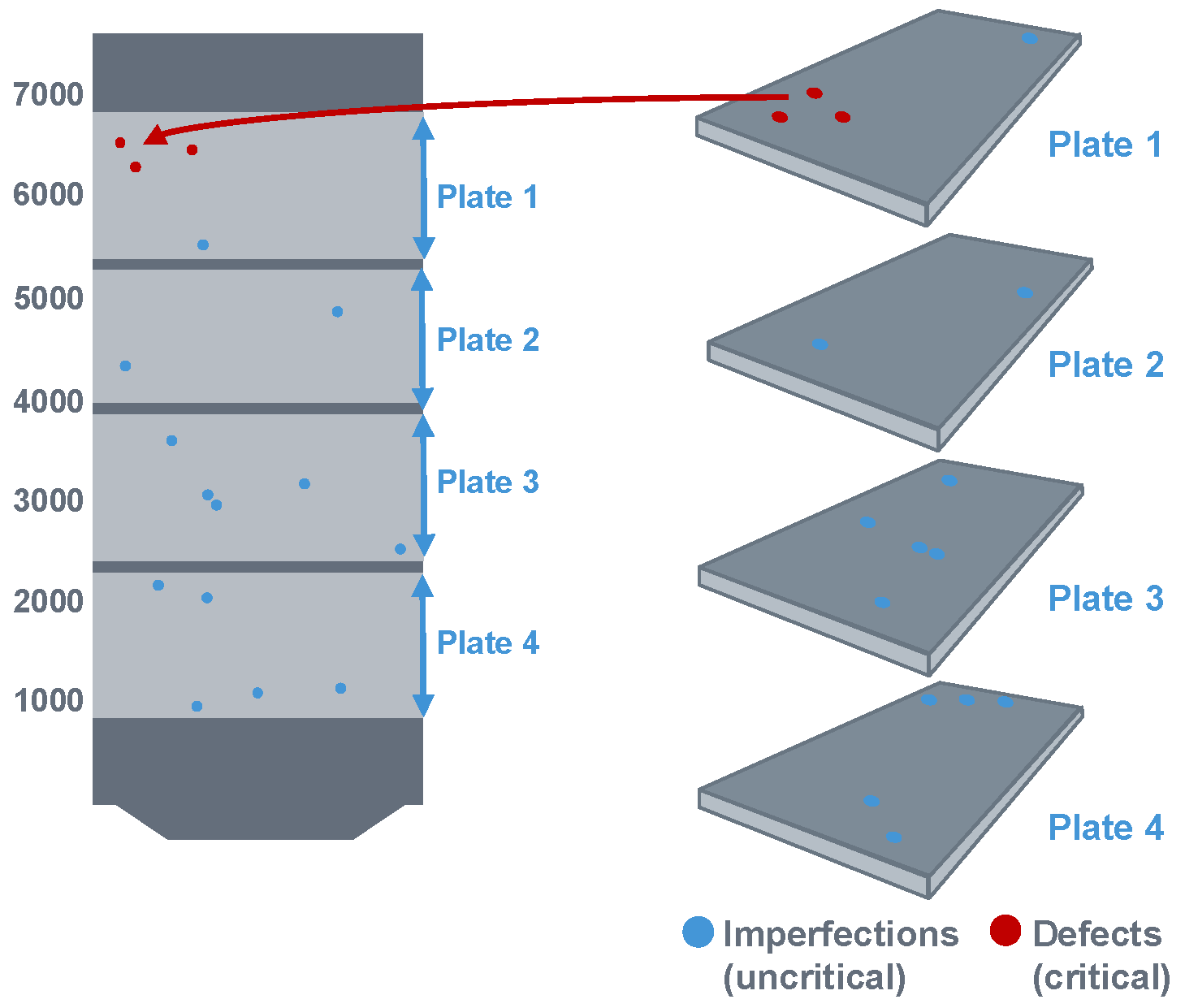 7000
6000
5000
4000
3000
2000
1000

Plate 1
Plate 2
Plate 3
Plate 4

Plate 1
Plate 2
Plate 3
Plate 4

Imperfections (uncritical)
Defects (critical)