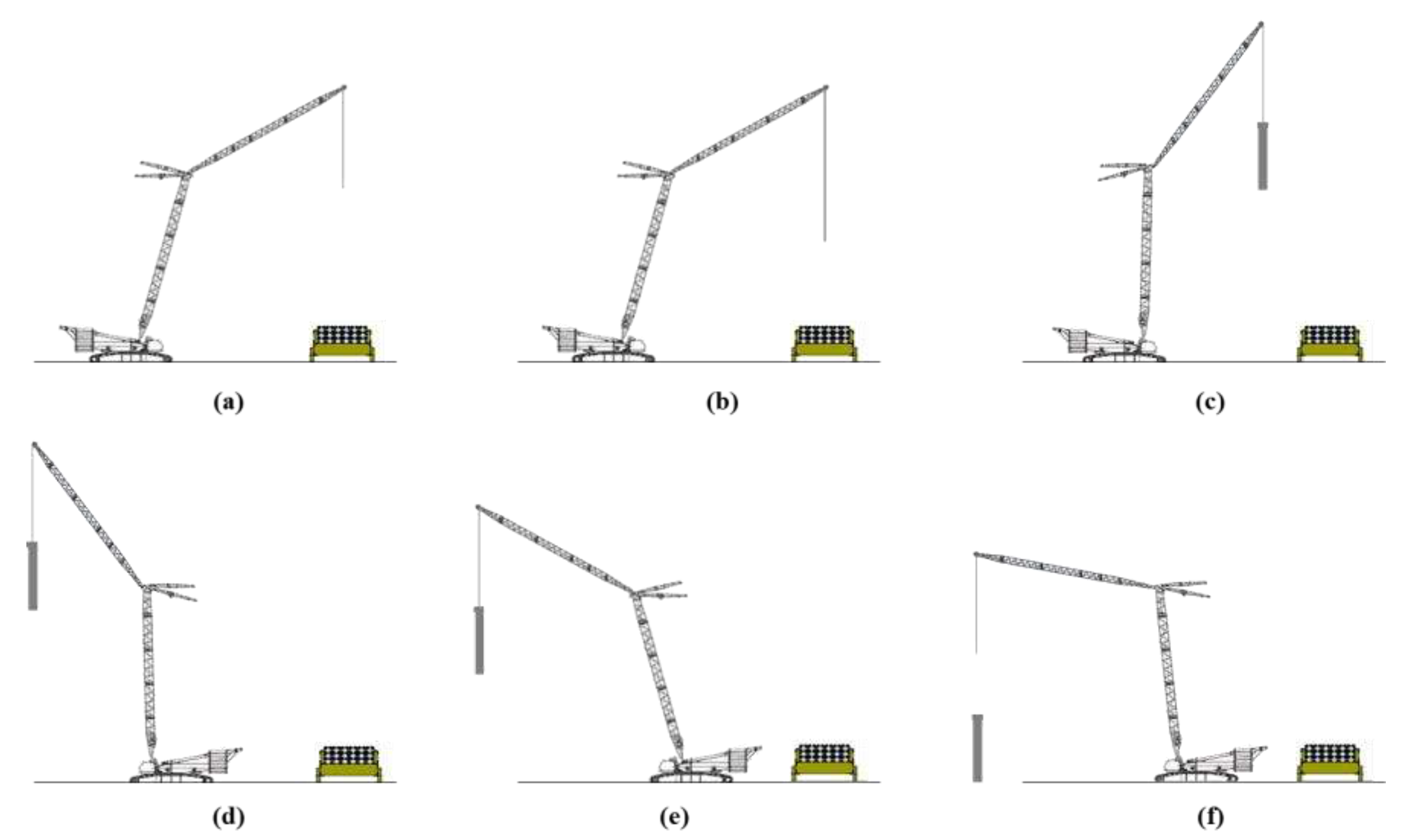 (a)

(b)

(c)

(d)

(e)

(f)