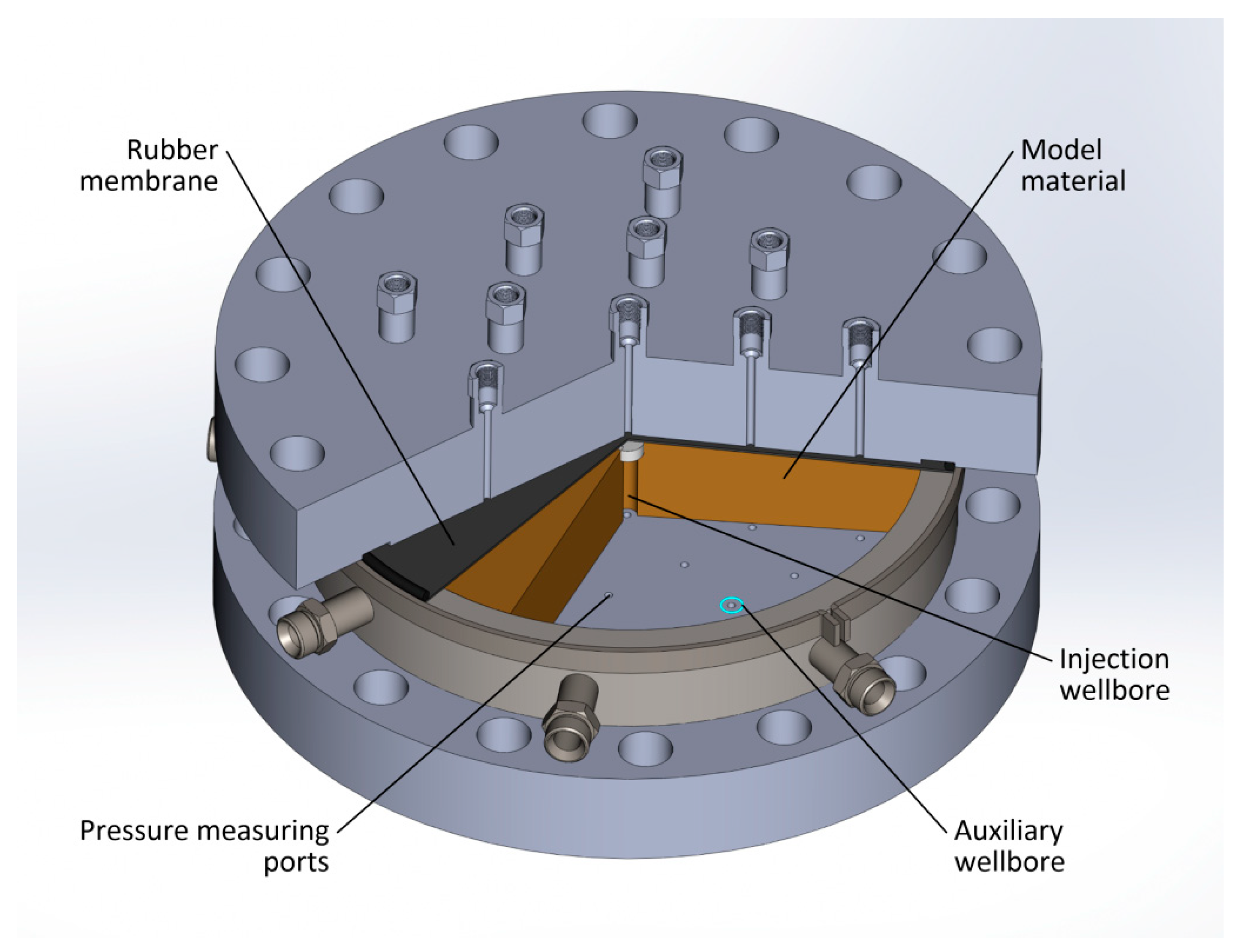 Rubber membrane

Model material

Injection wellbore

Pressure measuring ports

Auxiliary wellbore