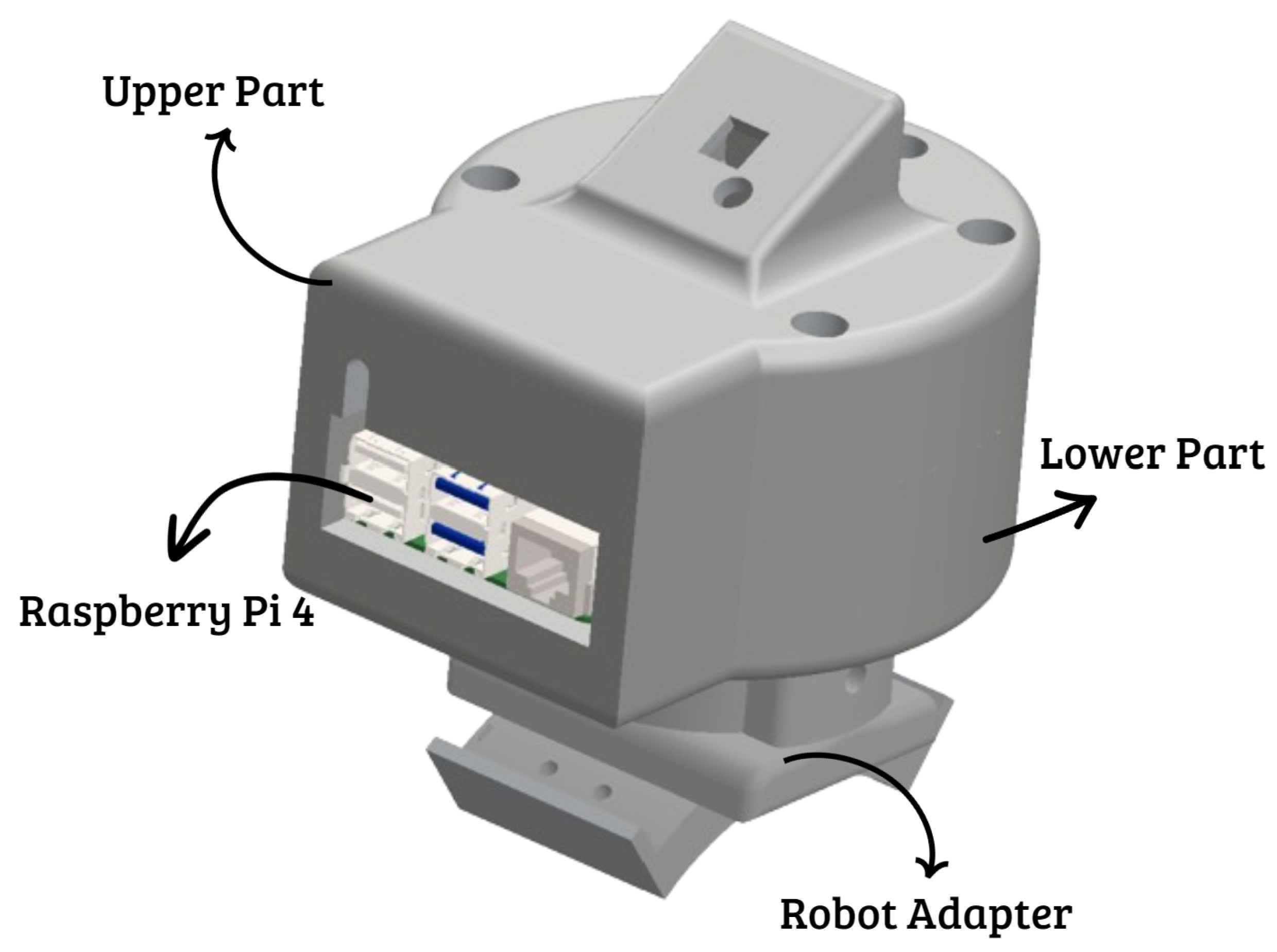 Upper Part

Lower Part

Raspberry Pi 4

Robot Adapter