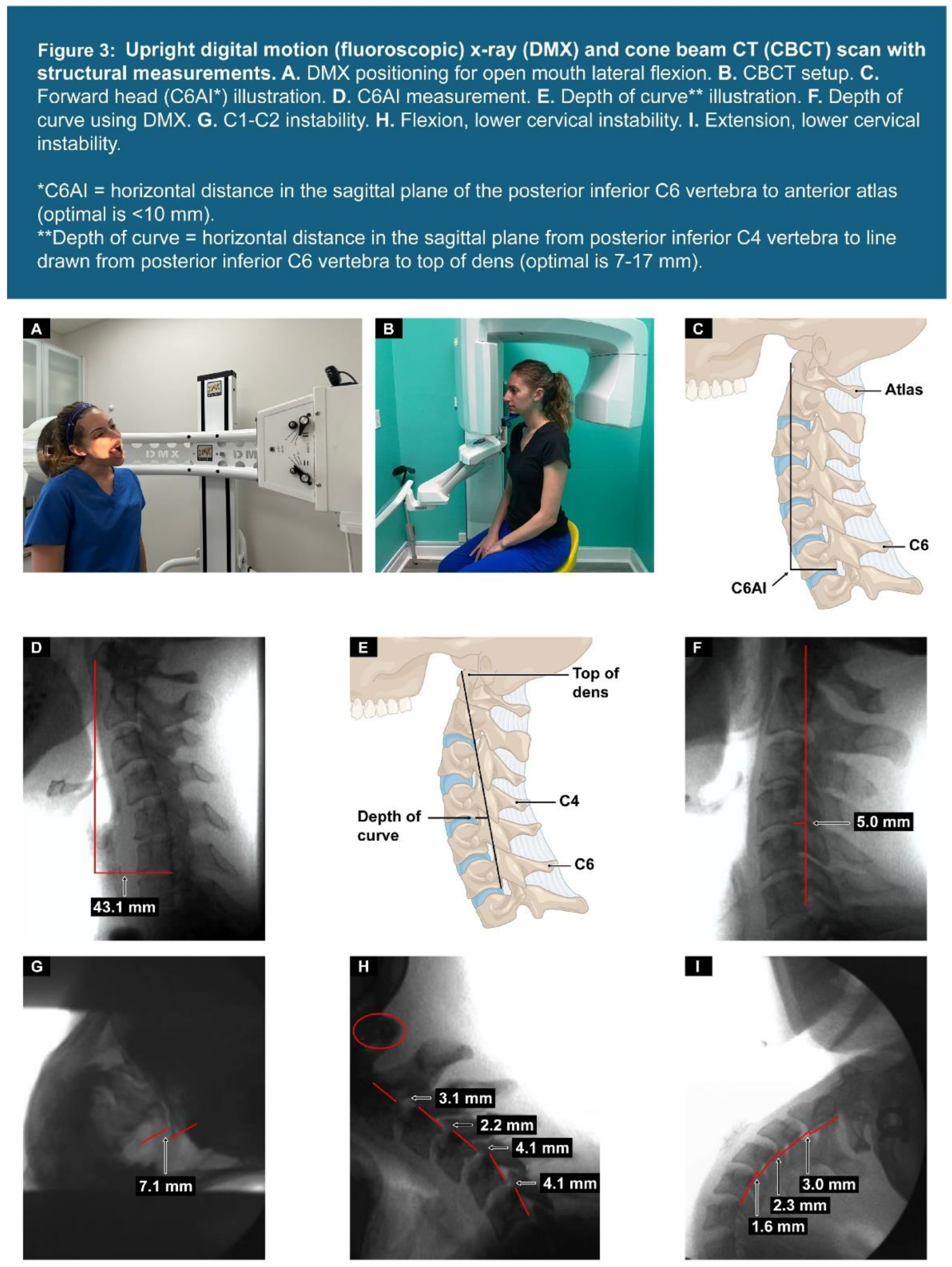 Figure 3: Upright digital motion (fluoroscopic) x-ray (DMX) and cone beam CT (CBCT) scan with structural measurements. A. DMX positioning for open mouth lateral flexion. B. CBCT setup. C. Forward head (C6AI*) illustration. D. C6AI measurement. E. Depth of curve** illustration. F. Depth of curve using DMX. G. C1-C2 instability. H. Flexion, lower cervical instability. I. Extension, lower cervical instability.

*C6AI = horizontal distance in the sagittal plane of the posterior inferior C6 vertebra to anterior atlas (optimal is <10 mm).
**Depth of curve = horizontal distance in the sagittal plane from posterior inferior C4 vertebra to line drawn from posterior inferior C6 vertebra to top of dens (optimal is 7-17 mm).

A

DMX

DM

B

C

Atlas

C6

C6AI

D

43.1 mm

E

Top of dens

C4

Depth of curve

C6

F

5.0 mm

G

7.1 mm

H

3.1 mm

2.2 mm

4.1 mm

4.1 mm

I

3.0 mm

2.3 mm

1.6 mm