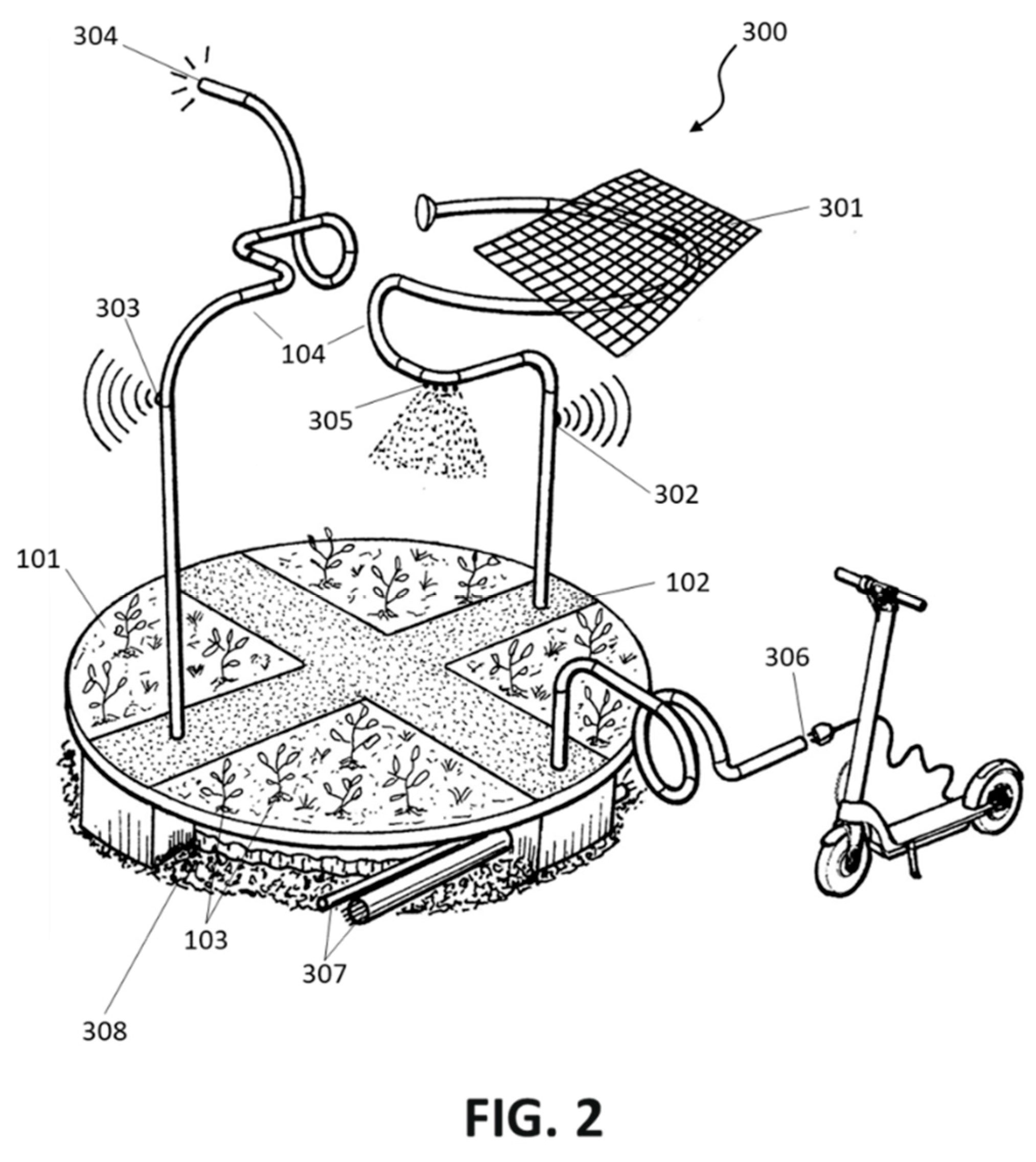 304

300

301

303

104

305

302

101

102

306

103

307

308

FIG. 2