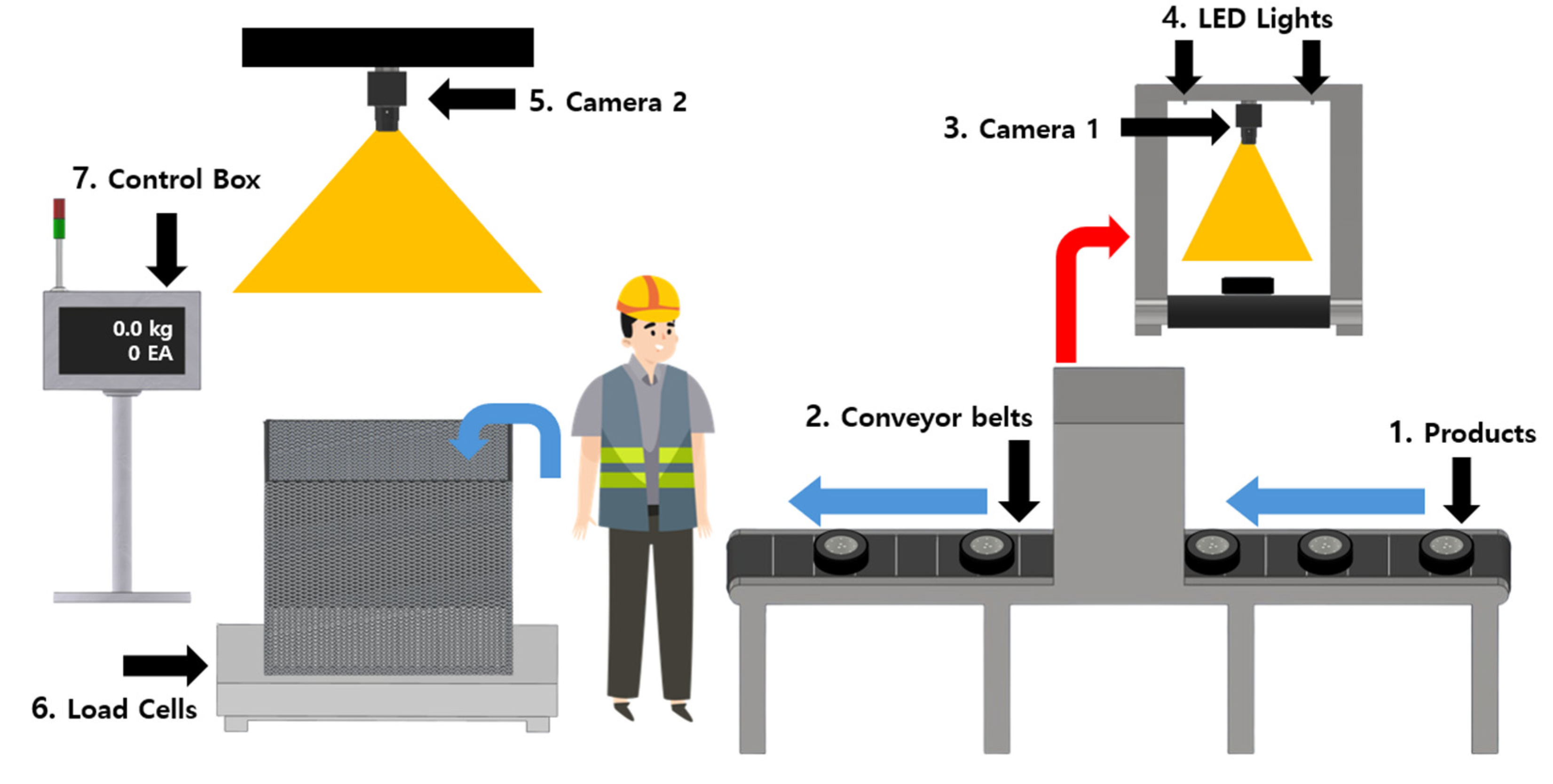 4. LED Lights

5. Camera 2

3. Camera 1

7. Control Box

0.0 kg
0 EA

2. Conveyor belts

1. Products

6. Load Cells