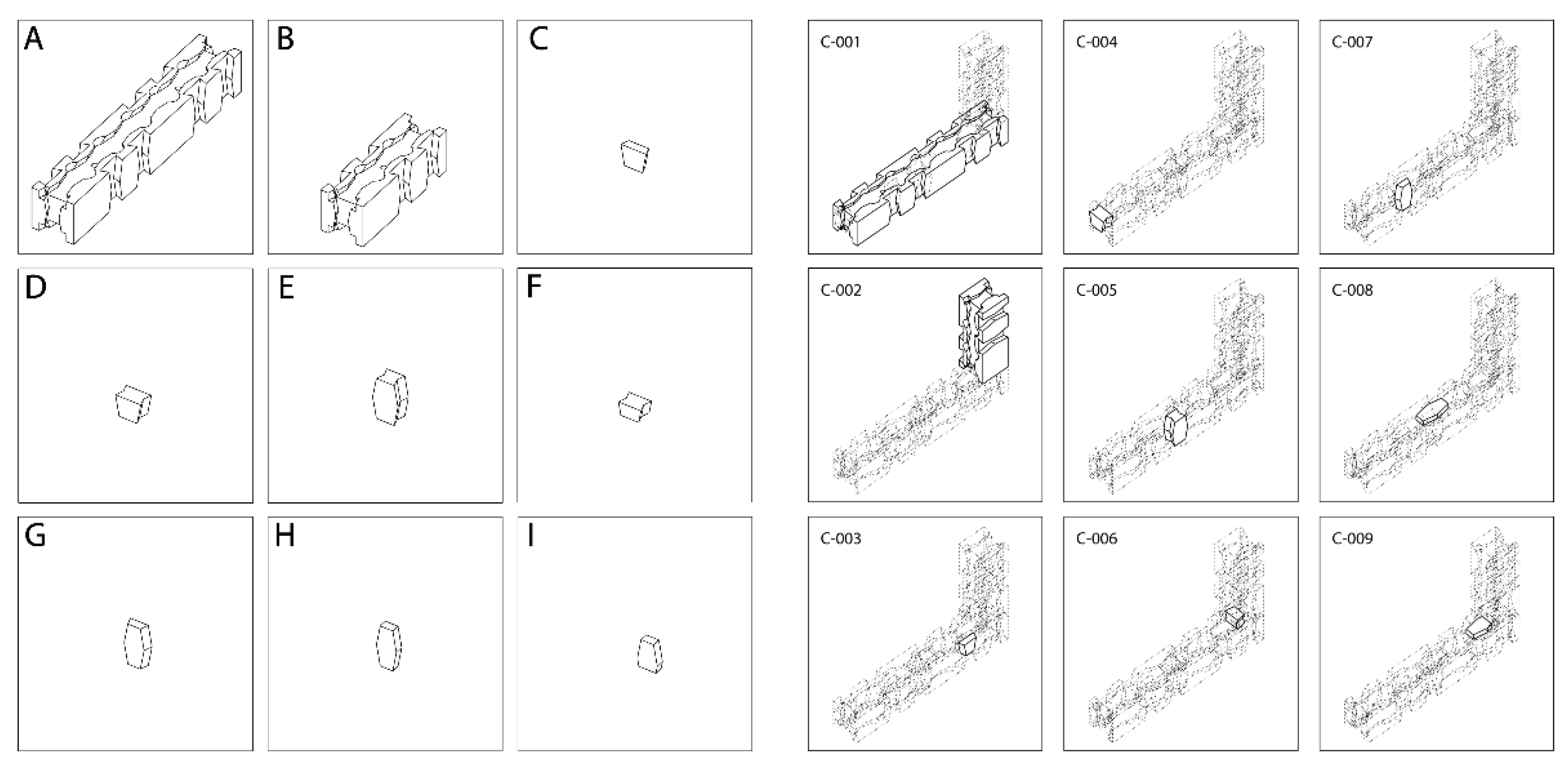 A

B

C

D

E

F

G

H

I

C-001

C-004

C-007

C-002

C-005

C-008

C-003

C-006

C-009