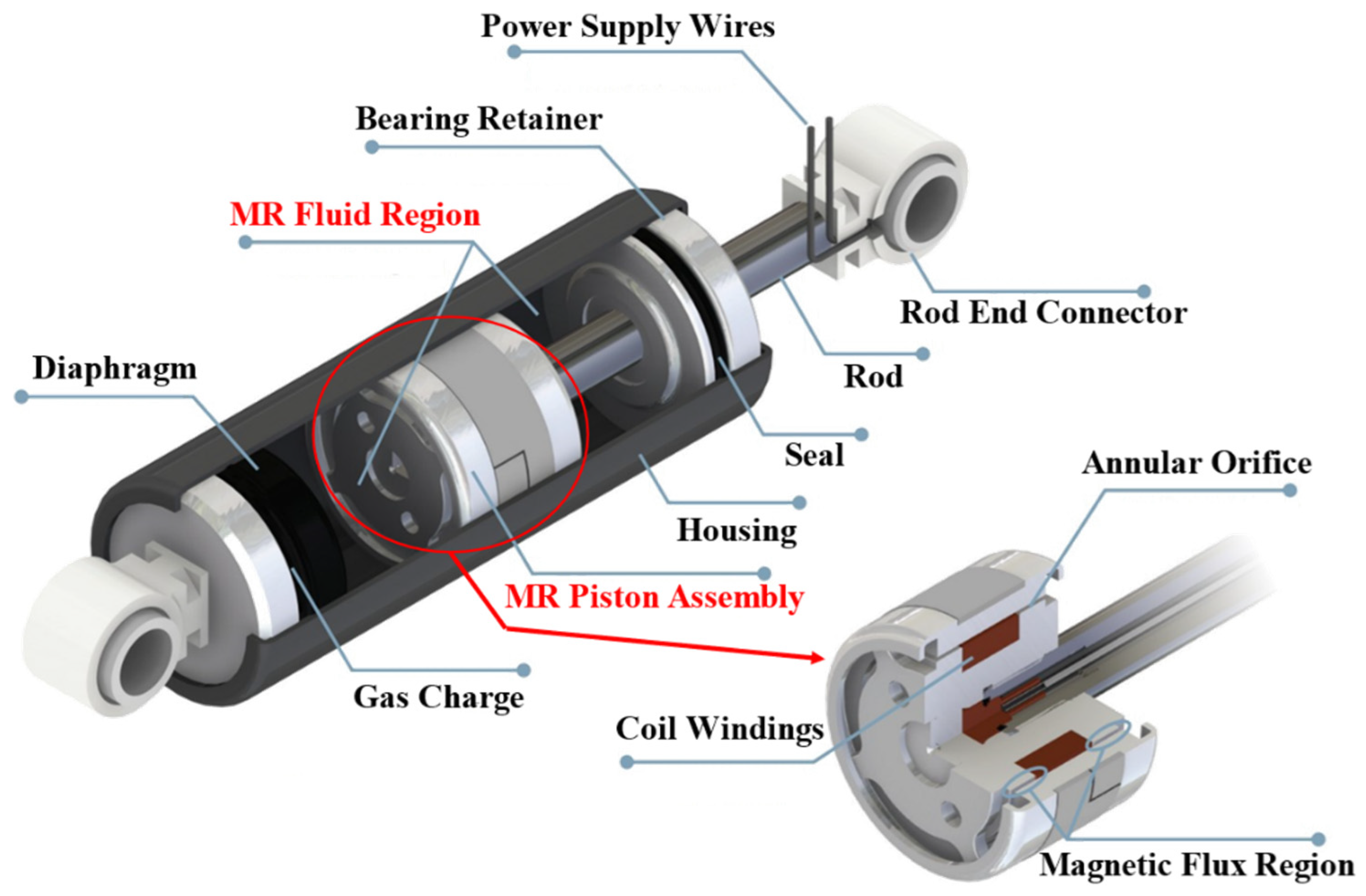 Power Supply Wires

Bearing Retainer

MR Fluid Region

Rod End Connector

Diaphragm

Rod

Seal

Annular Orifice

Housing

MR Piston Assembly

Gas Charge

Coil Windings

Magnetic Flux Region