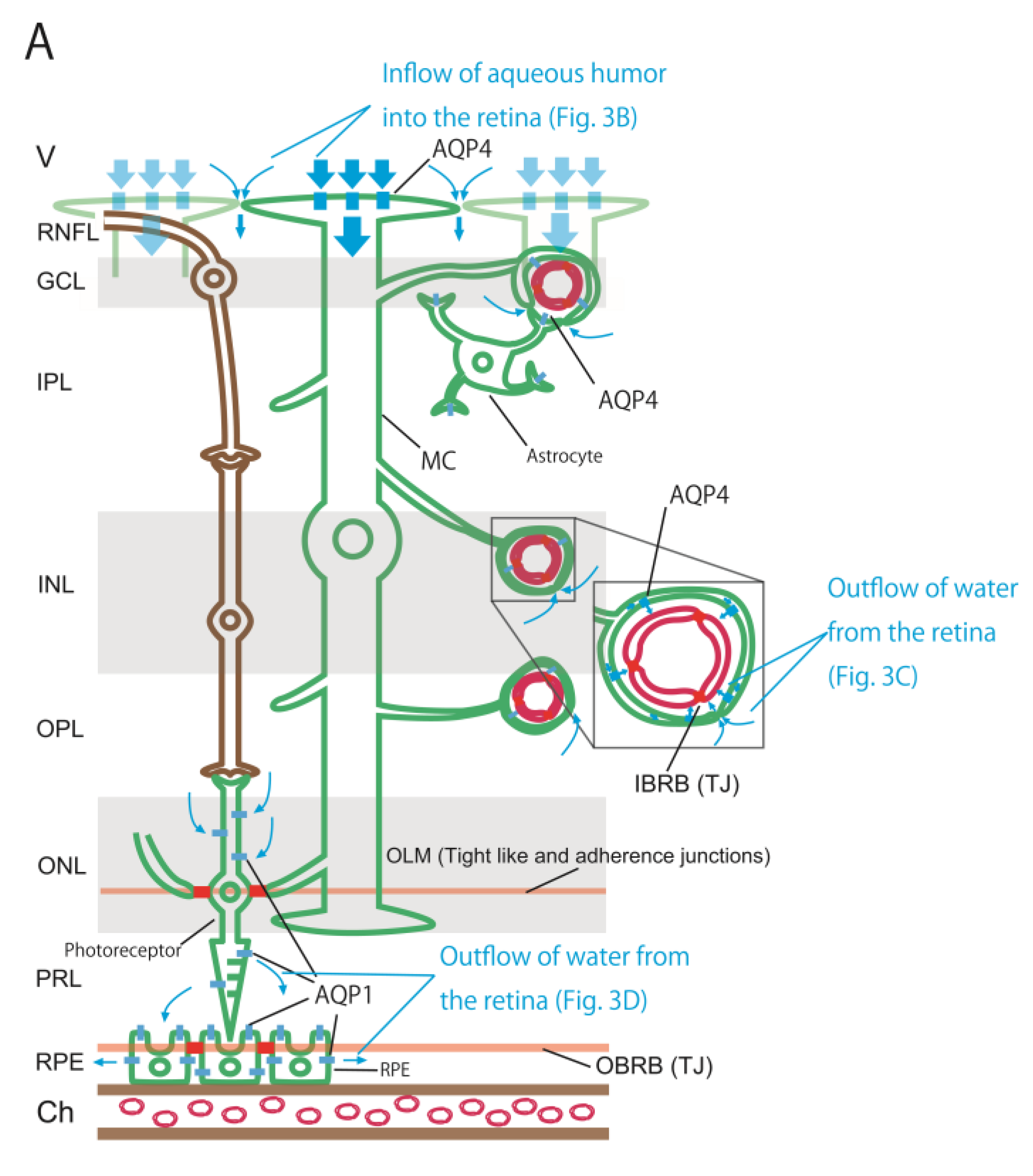 A

Inflow of aqueous humor into the retina (Fig. 3B)

V

AQP4

RNFL

GCL

IPL

AQP4

MC

Astrocyte

AQP4

INL

Outflow of water from the retina (Fig. 3C)

OPL

IBRB (TJ)

ONL

OLM (Tight like and adherence junctions)

Photoreceptor

PRL

Outflow of water from the retina (Fig. 3D)

AQP1

RPE

RPE

OBRB (TJ)

Ch