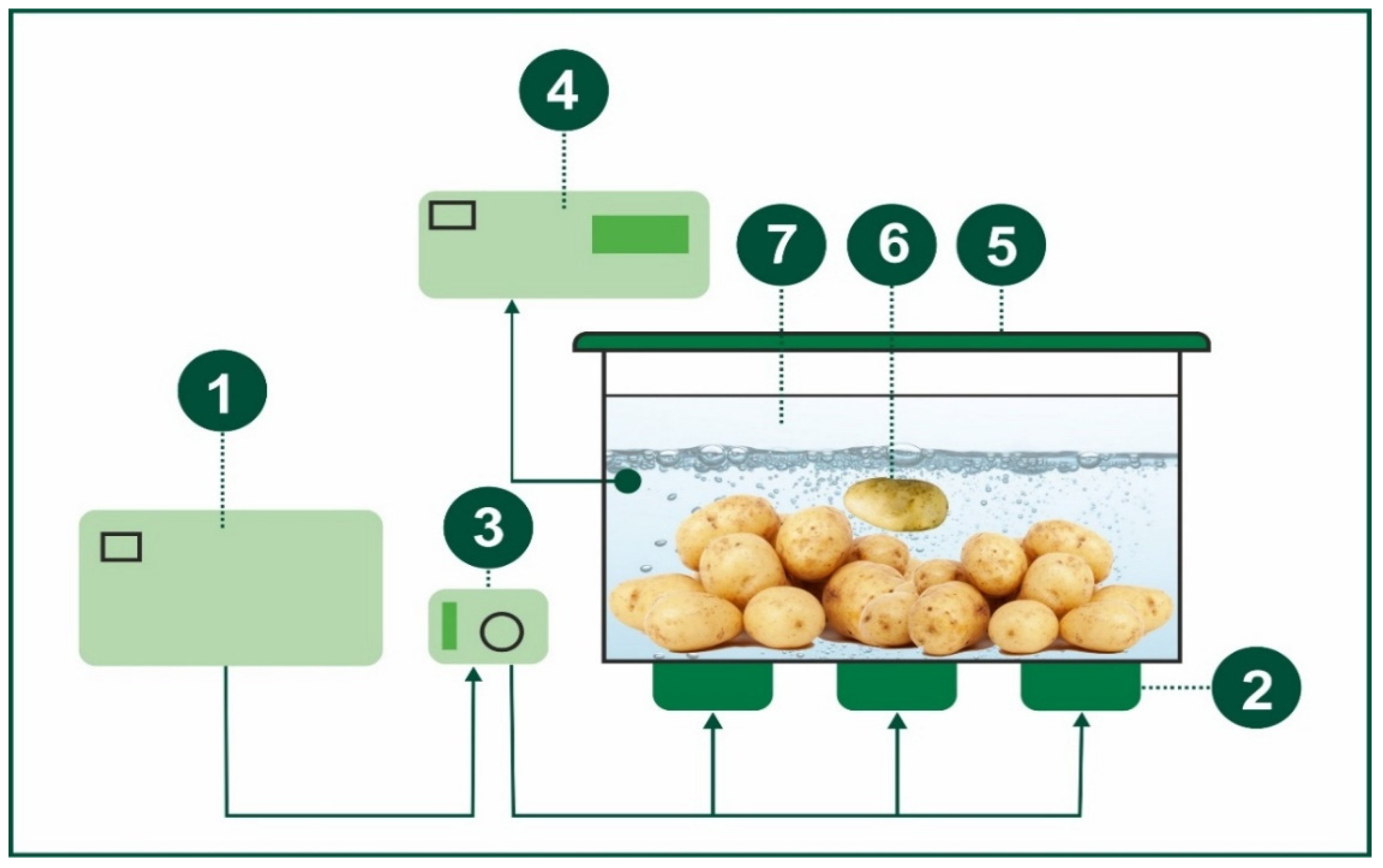 4
7
6
5
1
3
2