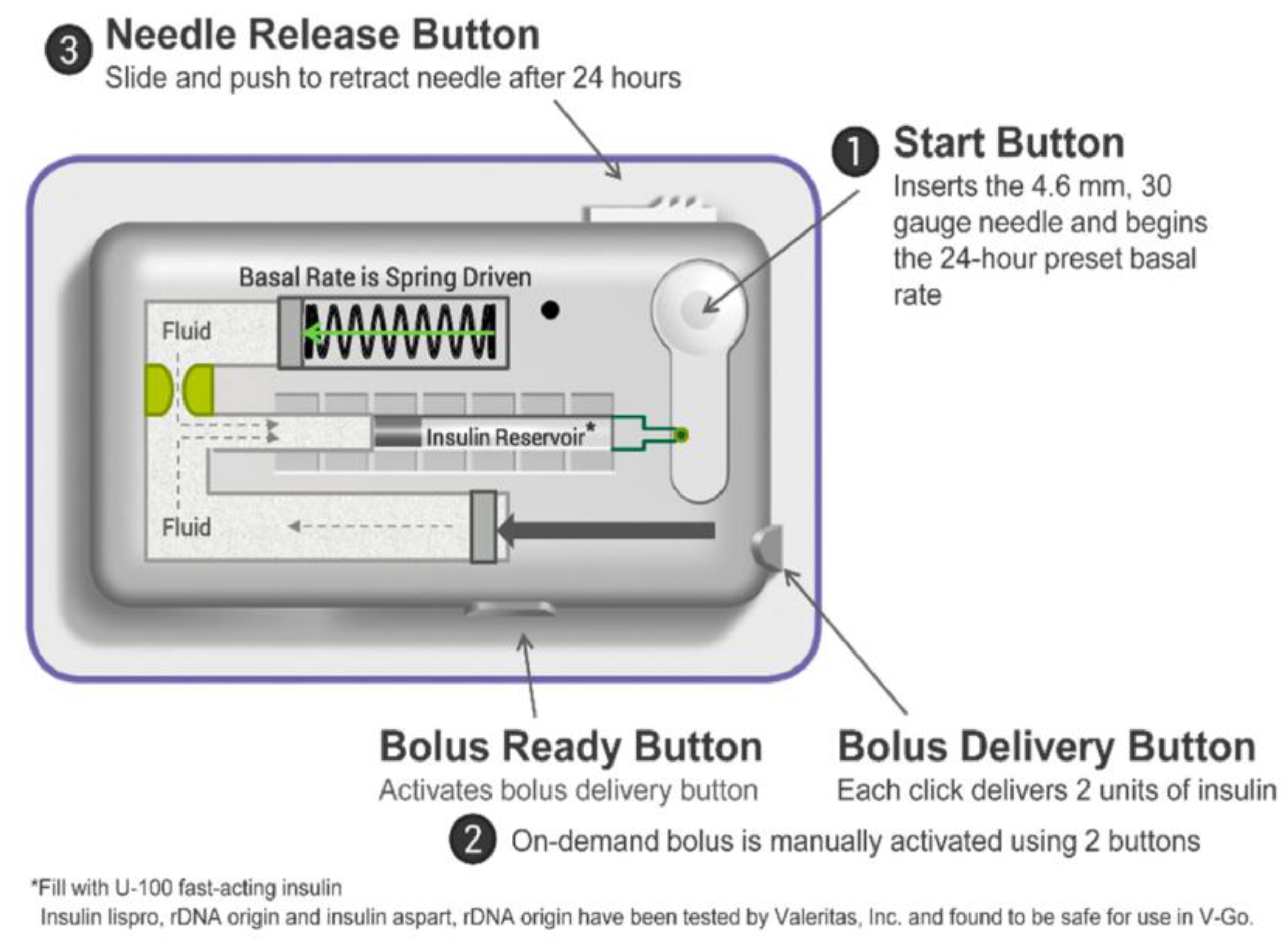 3 Needle Release Button
Slide and push to retract needle after 24 hours

1 Start Button
Inserts the 4.6 mm, 30 gauge needle and begins the 24-hour preset basal rate

Basal Rate is Spring Driven

Fluid

Insulin Reservoir*

Fluid

Bolus Ready Button
Activates bolus delivery button

Bolus Delivery Button
Each click delivers 2 units of insulin

2 On-demand bolus is manually activated using 2 buttons

*Fill with U-100 fast-acting insulin
Insulin lispro, rDNA origin and insulin aspart, rDNA origin have been tested by Valeritas, Inc. and found to be safe for use in V-Go.