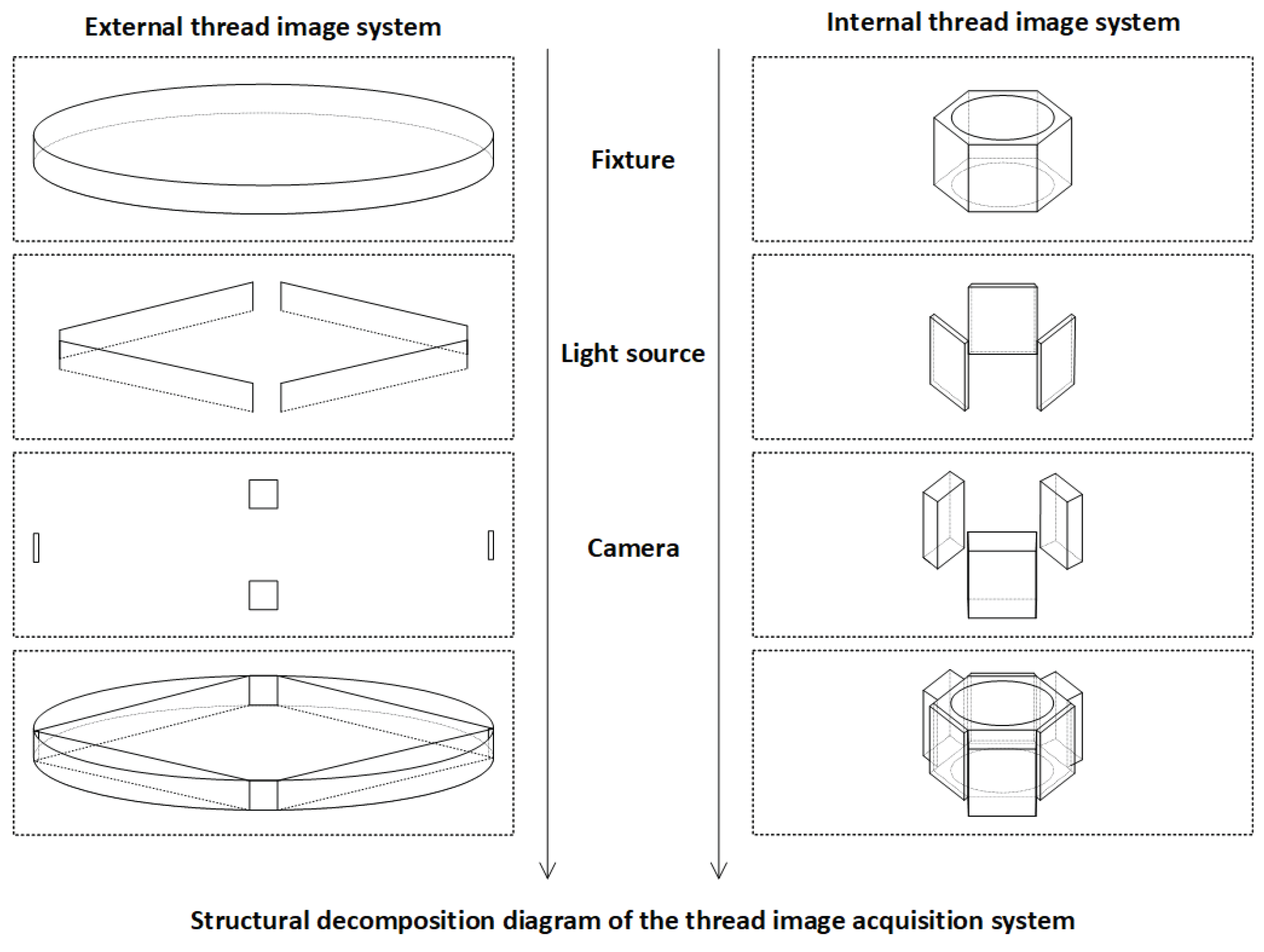 External thread image system

Internal thread image system

Fixture

Light source

Camera

Structural decomposition diagram of the thread image acquisition system