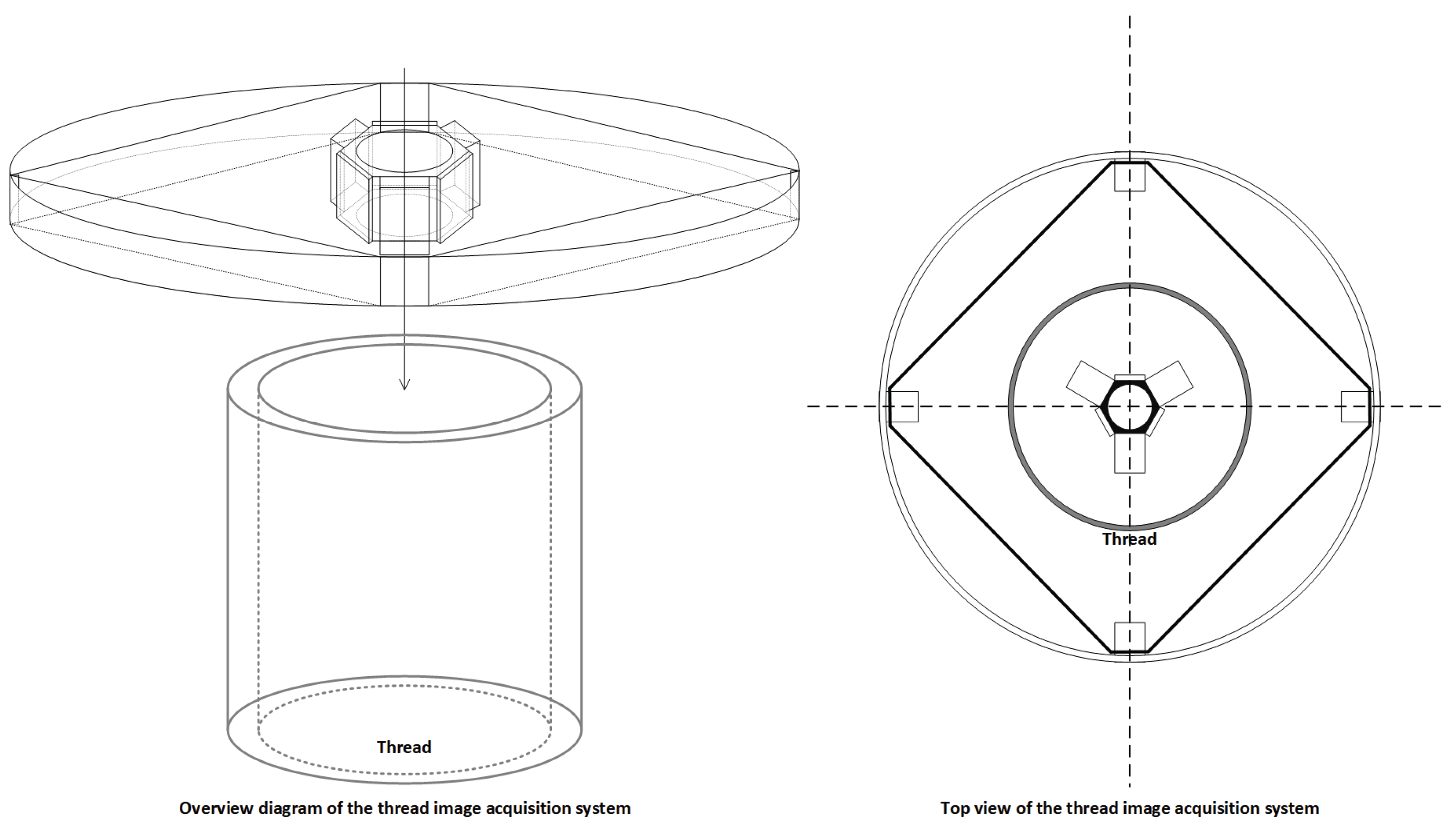 Thread

Overview diagram of the thread image acquisition system

Thread

Top view of the thread image acquisition system