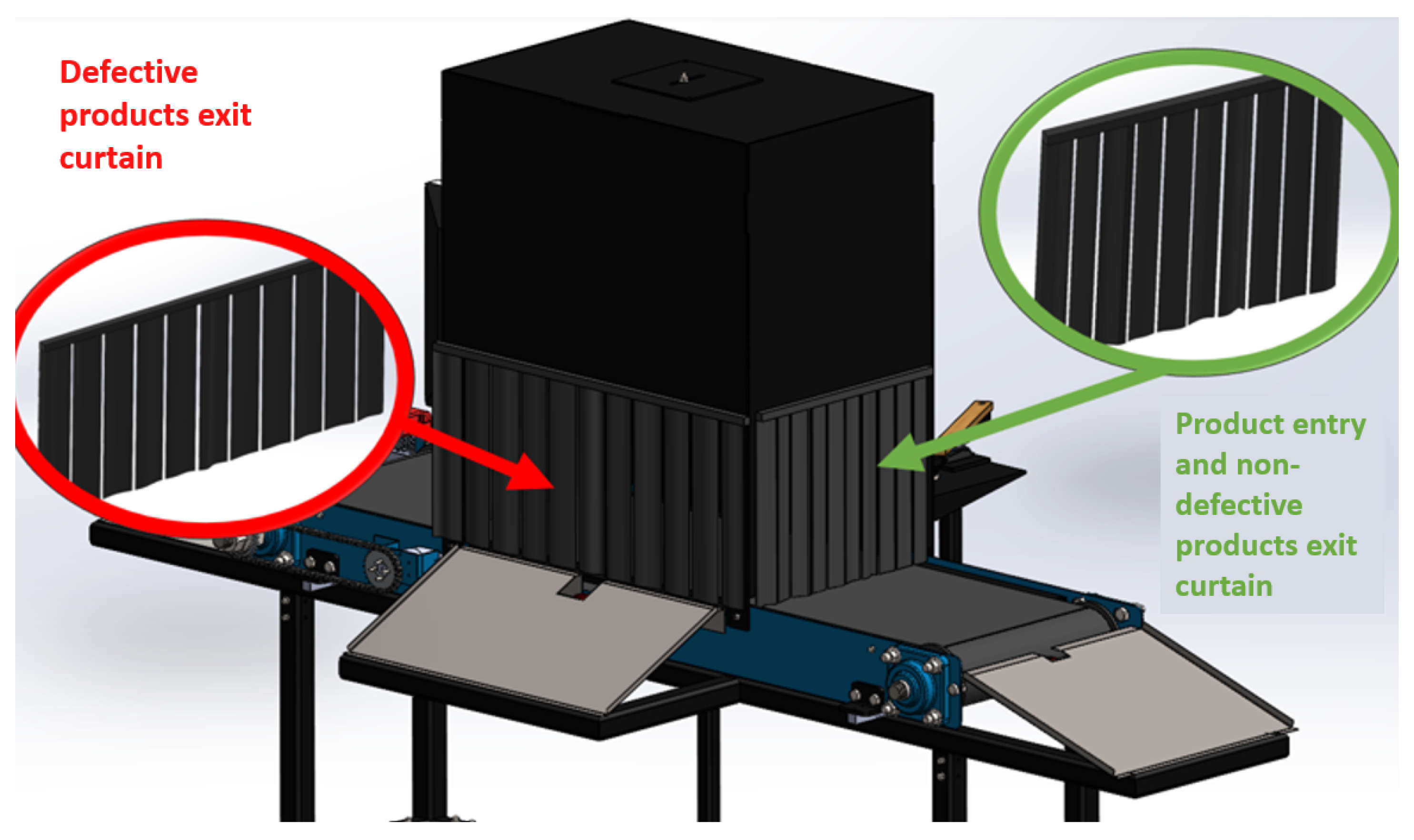 Defective products exit curtain

Product entry and non-defective products exit curtain