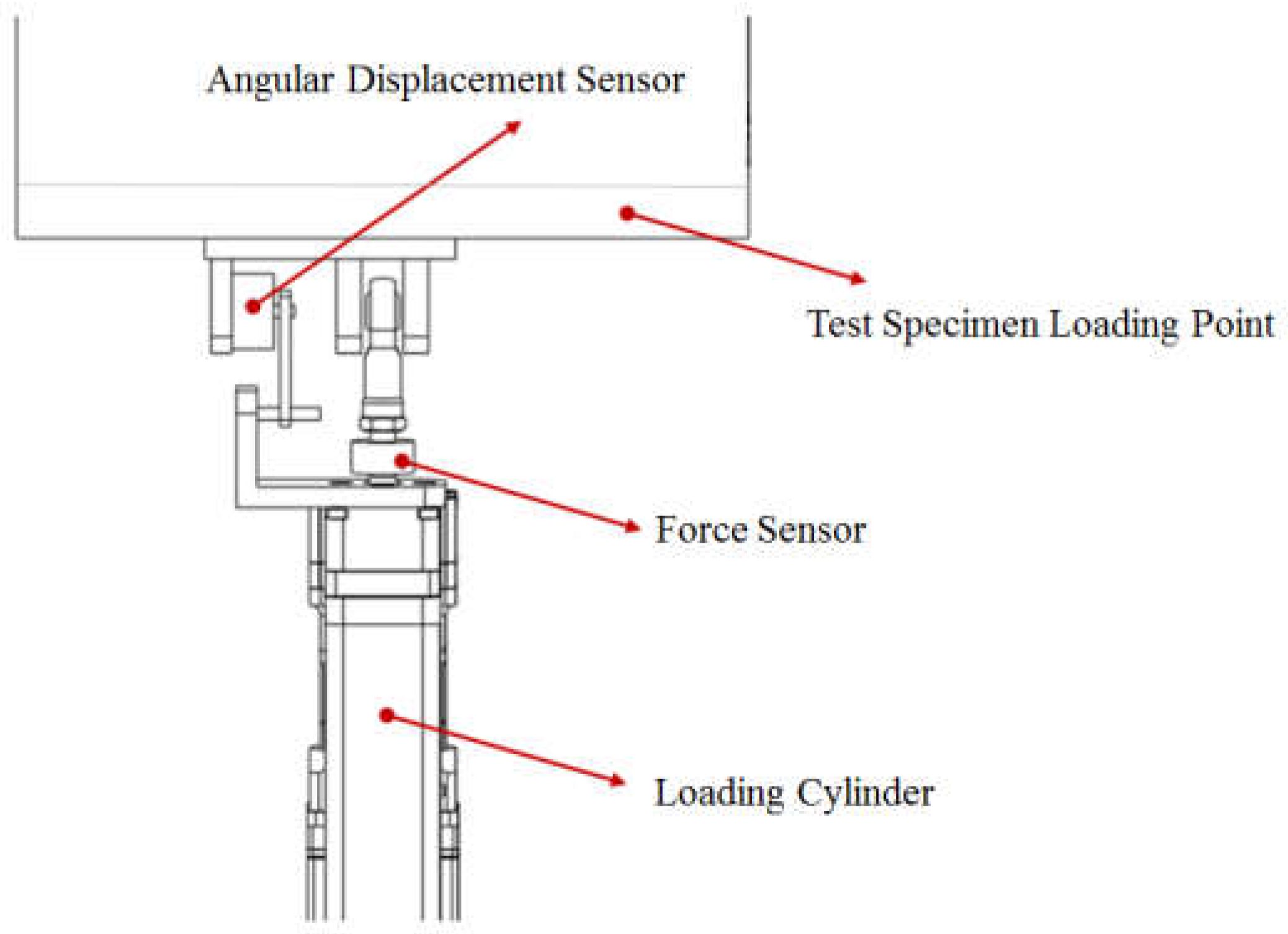 Angular Displacement Sensor

Test Specimen Loading Point

Force Sensor

Loading Cylinder