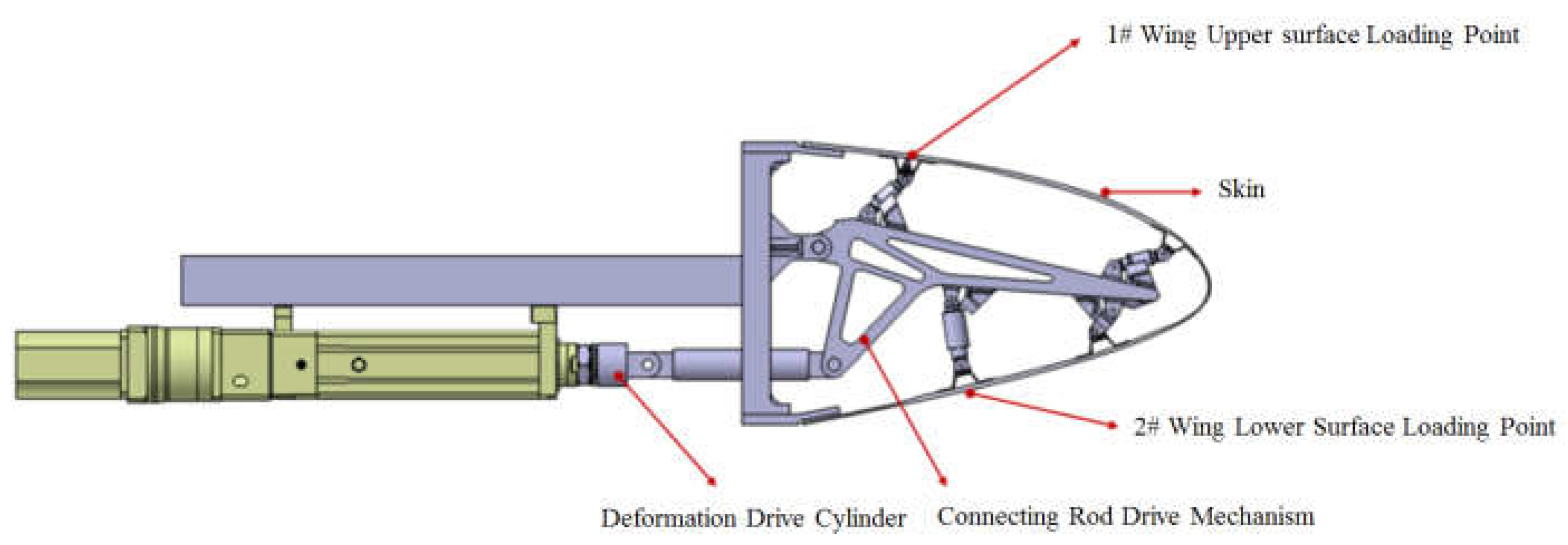 1# Wing Upper surface Loading Point

Skin

2# Wing Lower Surface Loading Point

Deformation Drive Cylinder

Connecting Rod Drive Mechanism