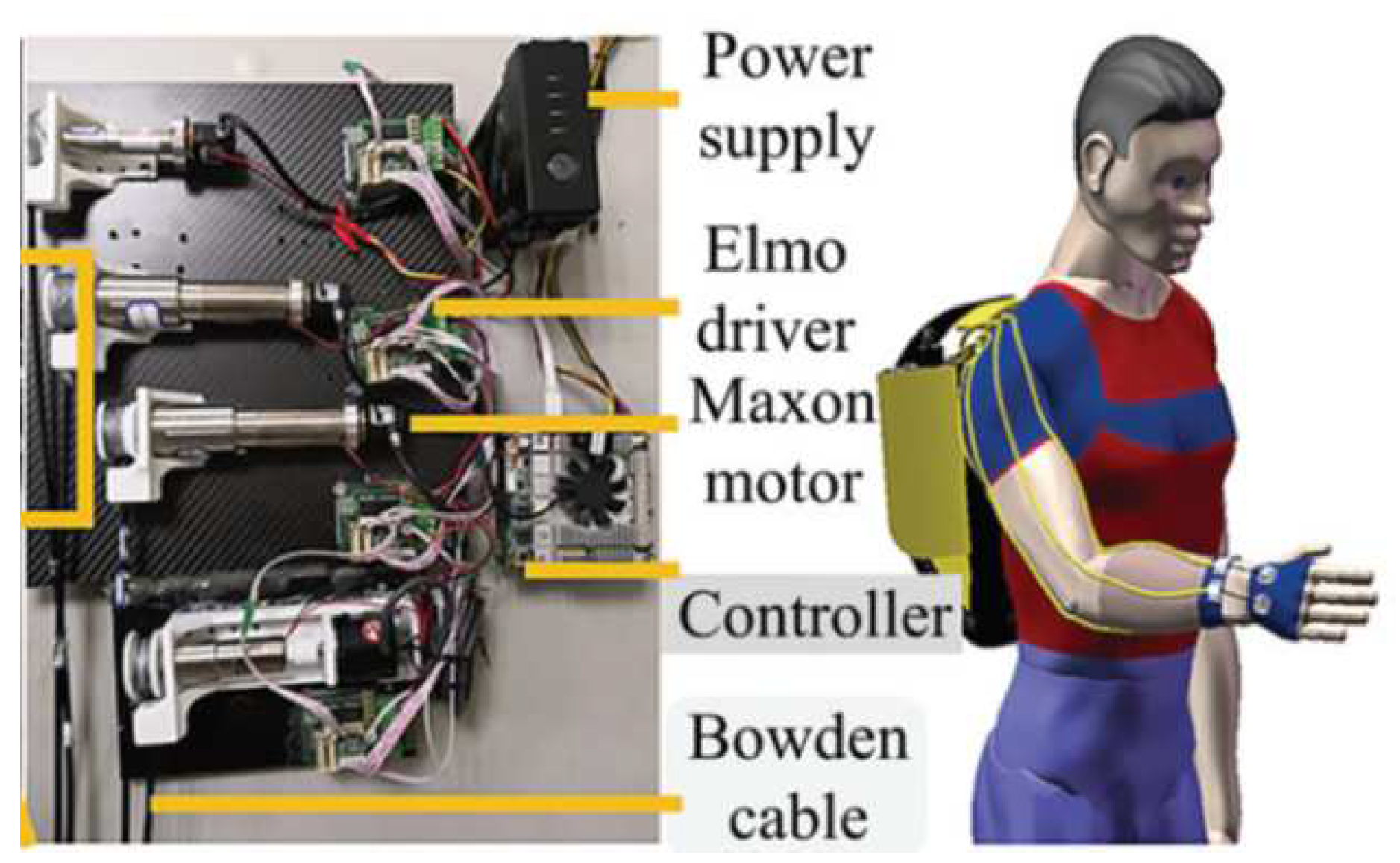 Power supply

Elmo driver

Maxon motor

Controller

Bowden cable