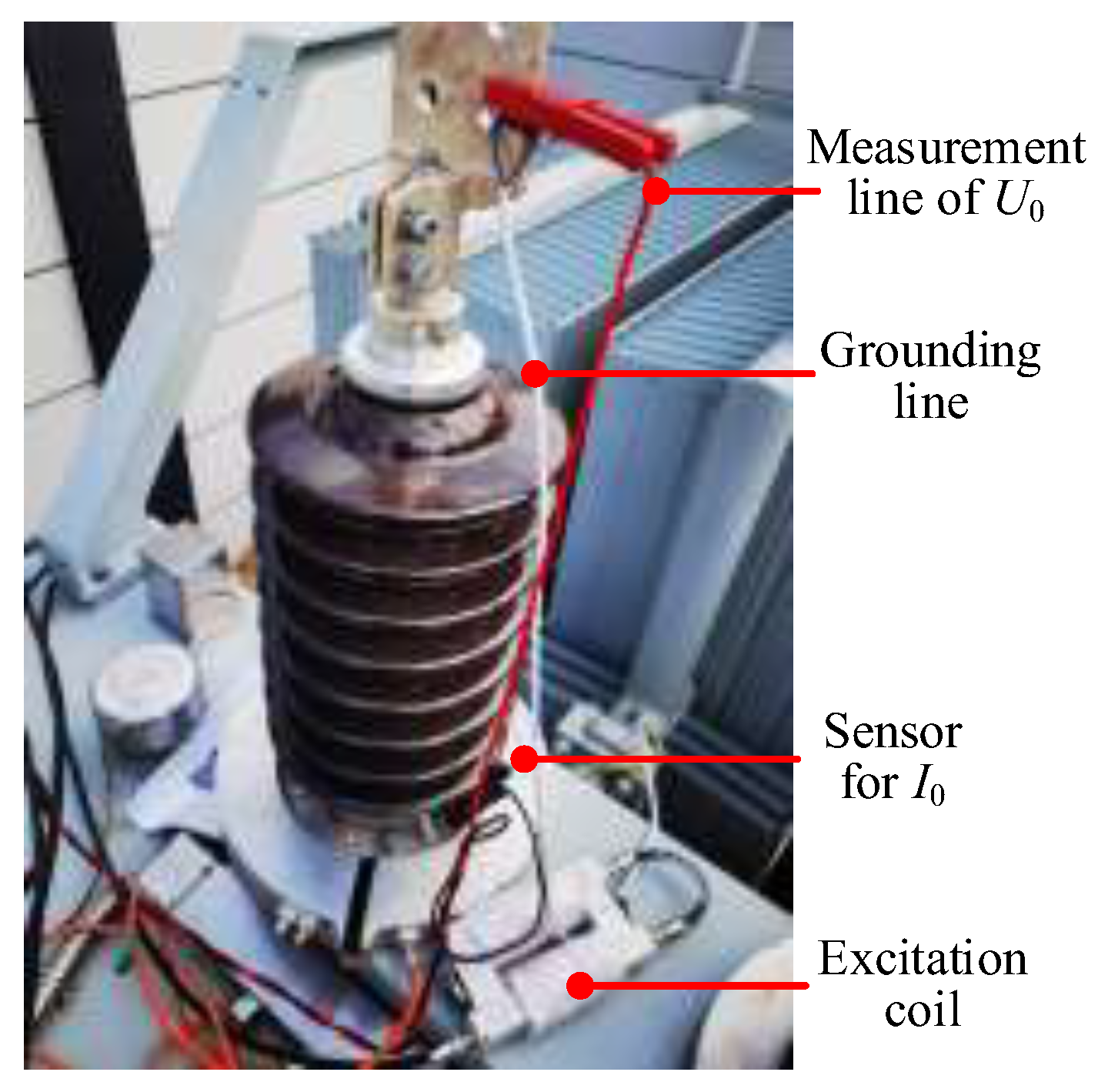 Measurement line of $U_0$

Grounding line

Sensor for $I_0$

Excitation coil