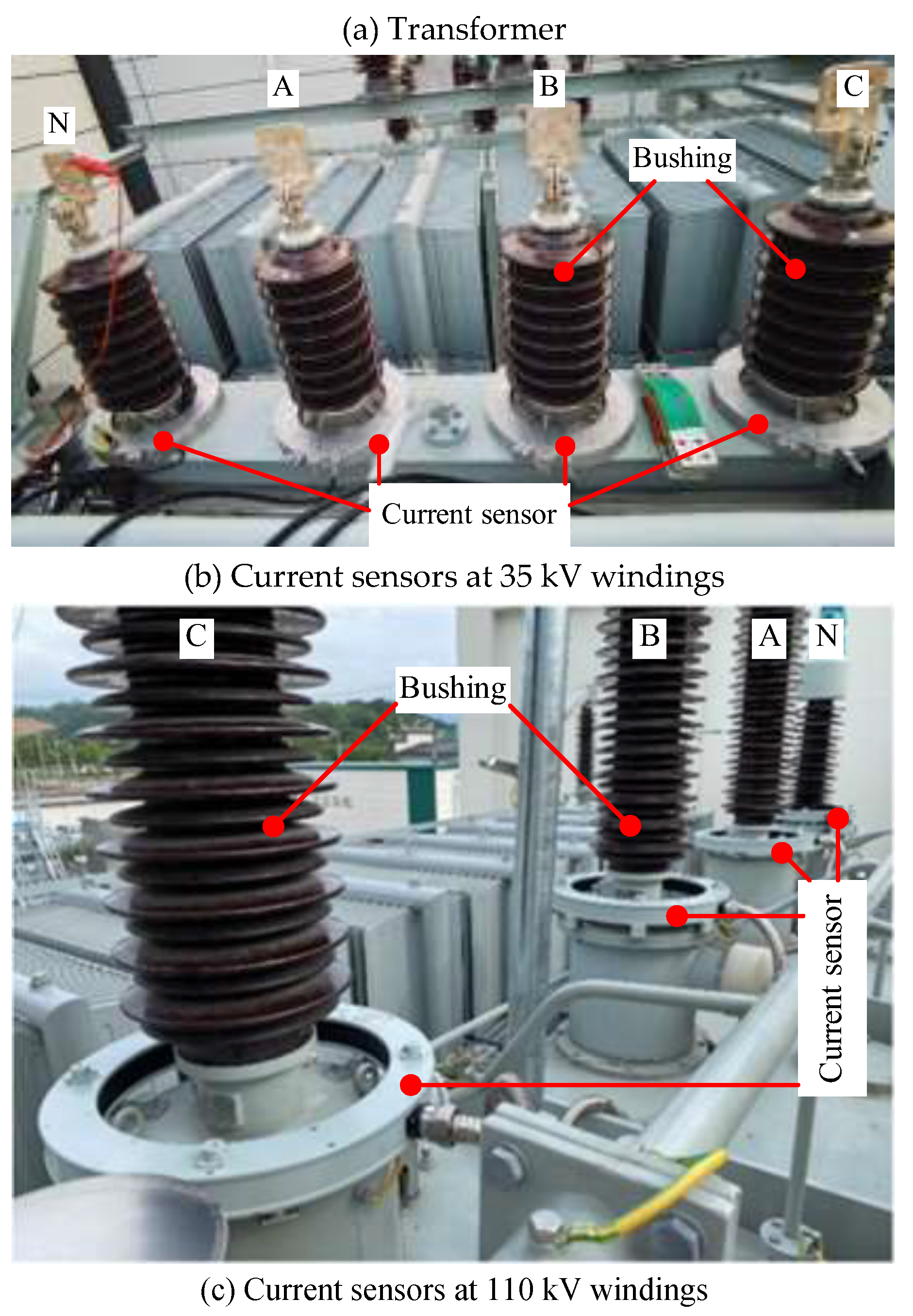 (a) Transformer

N
A
B
C
Bushing
Current sensor

(b) Current sensors at 35 kV windings

C
B
A
N
Bushing
Current sensor

(c) Current sensors at 110 kV windings