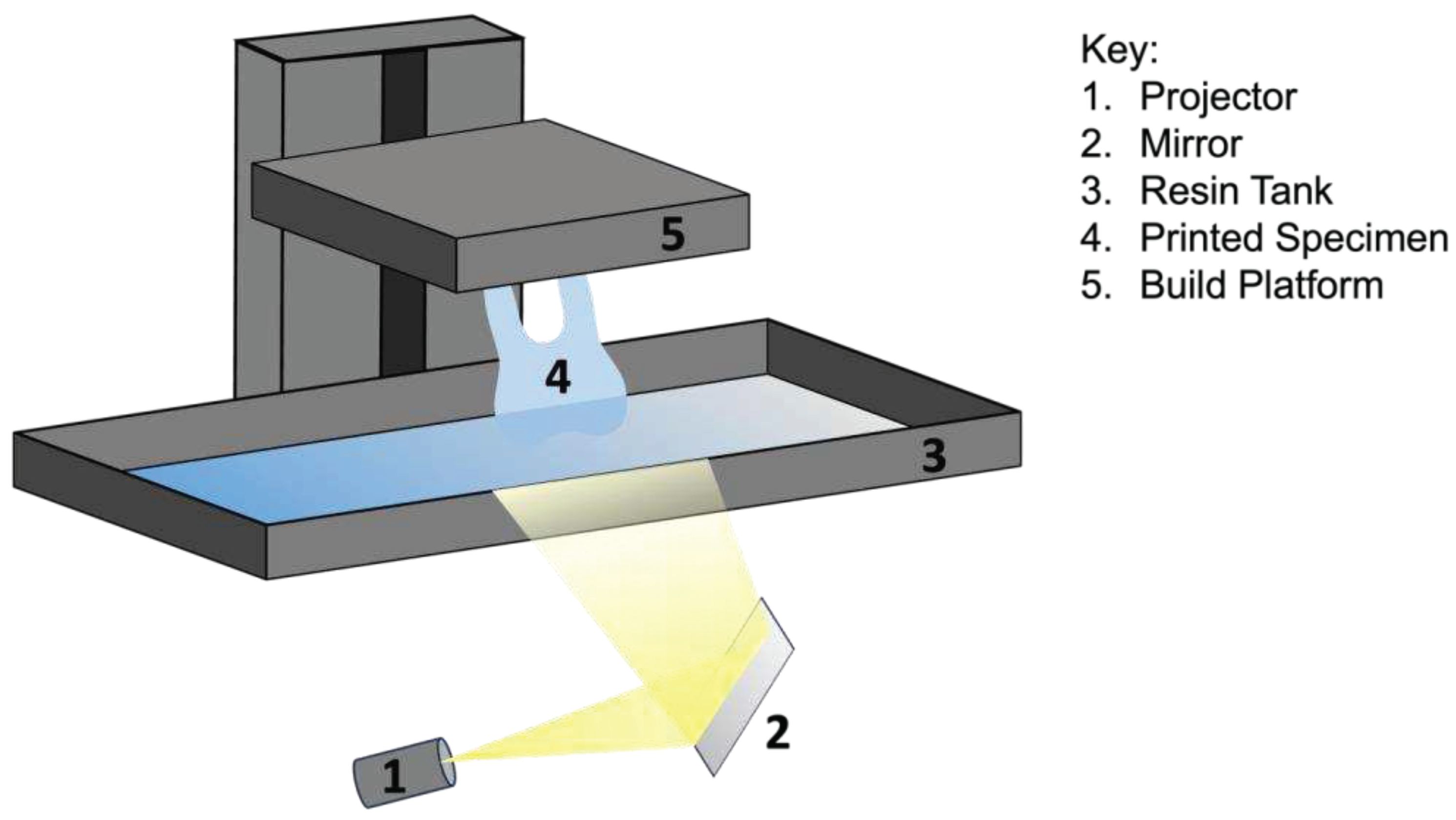 5
4
3
2
1

Key:
1. Projector
2. Mirror
3. Resin Tank
4. Printed Specimen
5. Build Platform