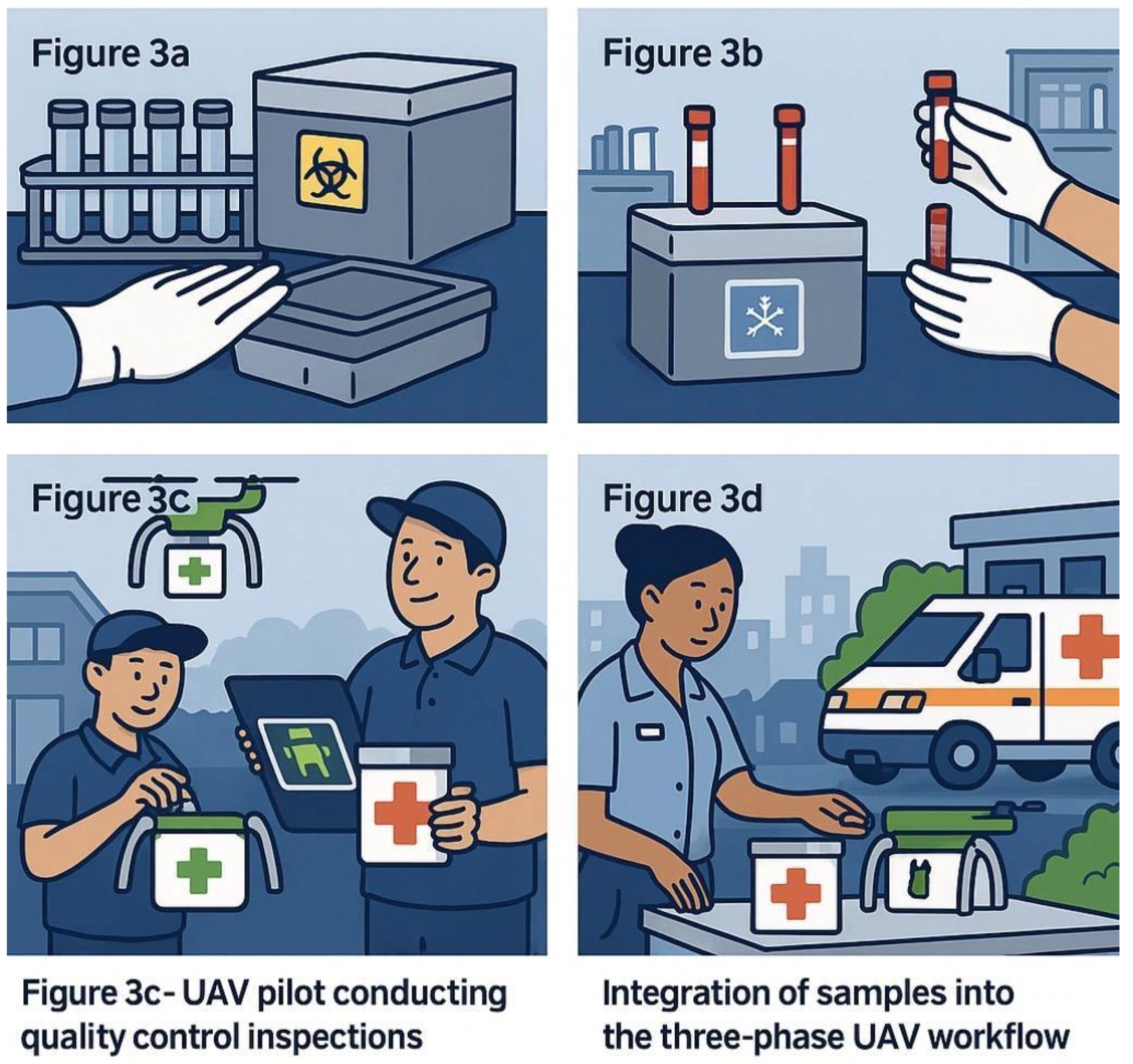 Figure 3a

Figure 3b

Figure 3c

Figure 3d

Figure 3c- UAV pilot conducting quality control inspections

Integration of samples into the three-phase UAV workflow