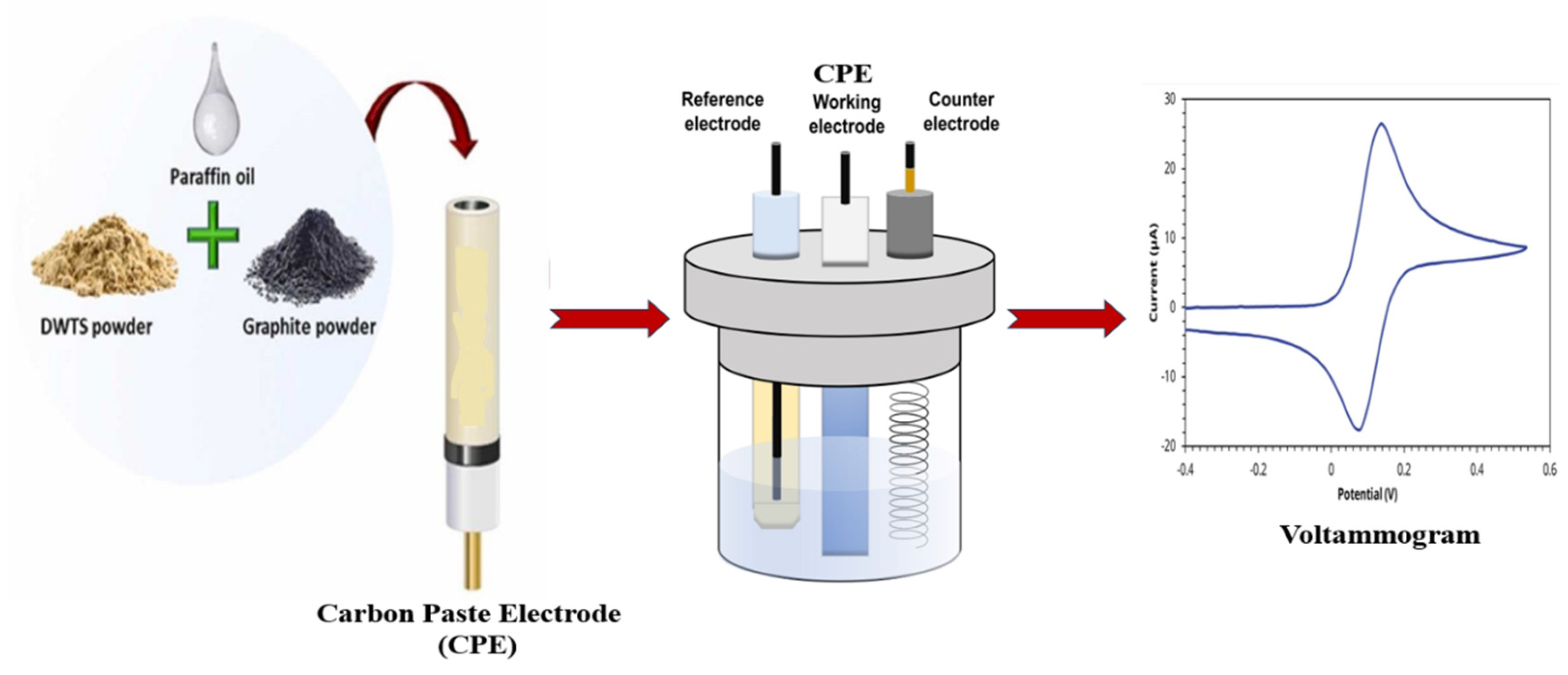 Paraffin oil

DWTS powder

Graphite powder

Carbon Paste Electrode (CPE)

CPE

Reference electrode

Working electrode

Counter electrode

30
20
10
0
-10
-20

Current (μA)

-0.4 -0.2 0 0.2 0.4 0.6

Potential (V)

Voltammogram