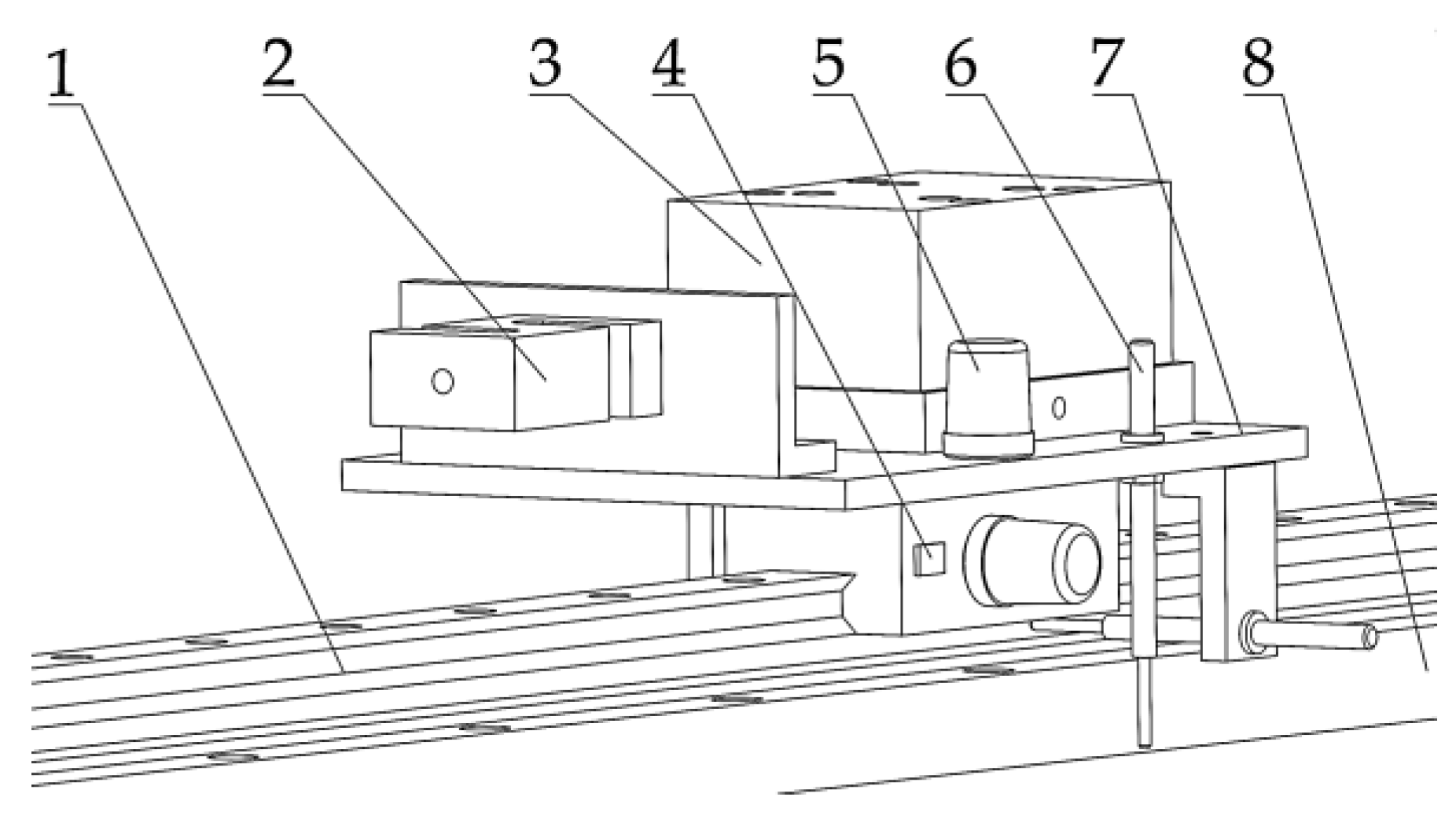 1 2 3 4 5 6 7 8