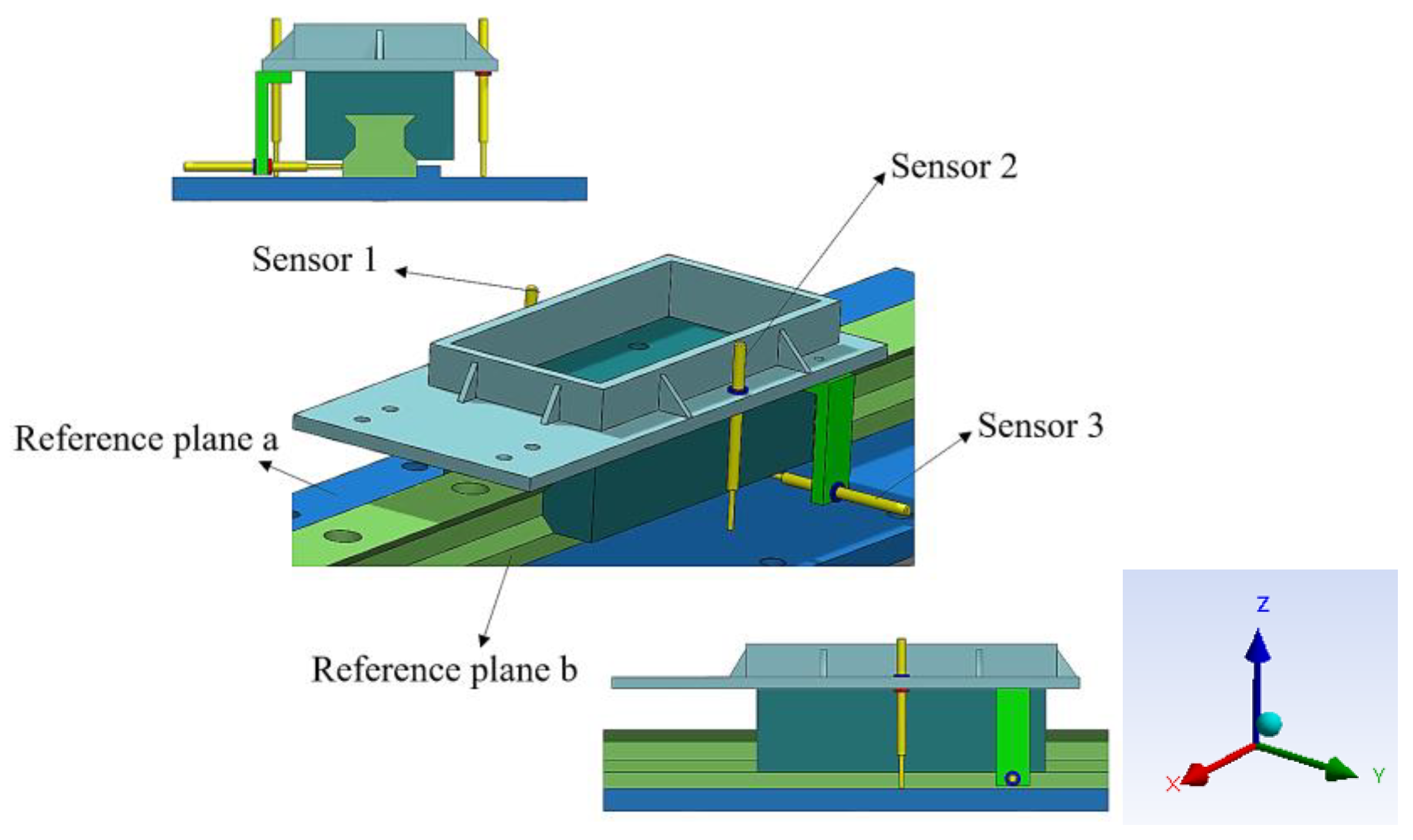 Sensor 2

Sensor 1

Reference plane a

Sensor 3

Reference plane b

Z

X

Y