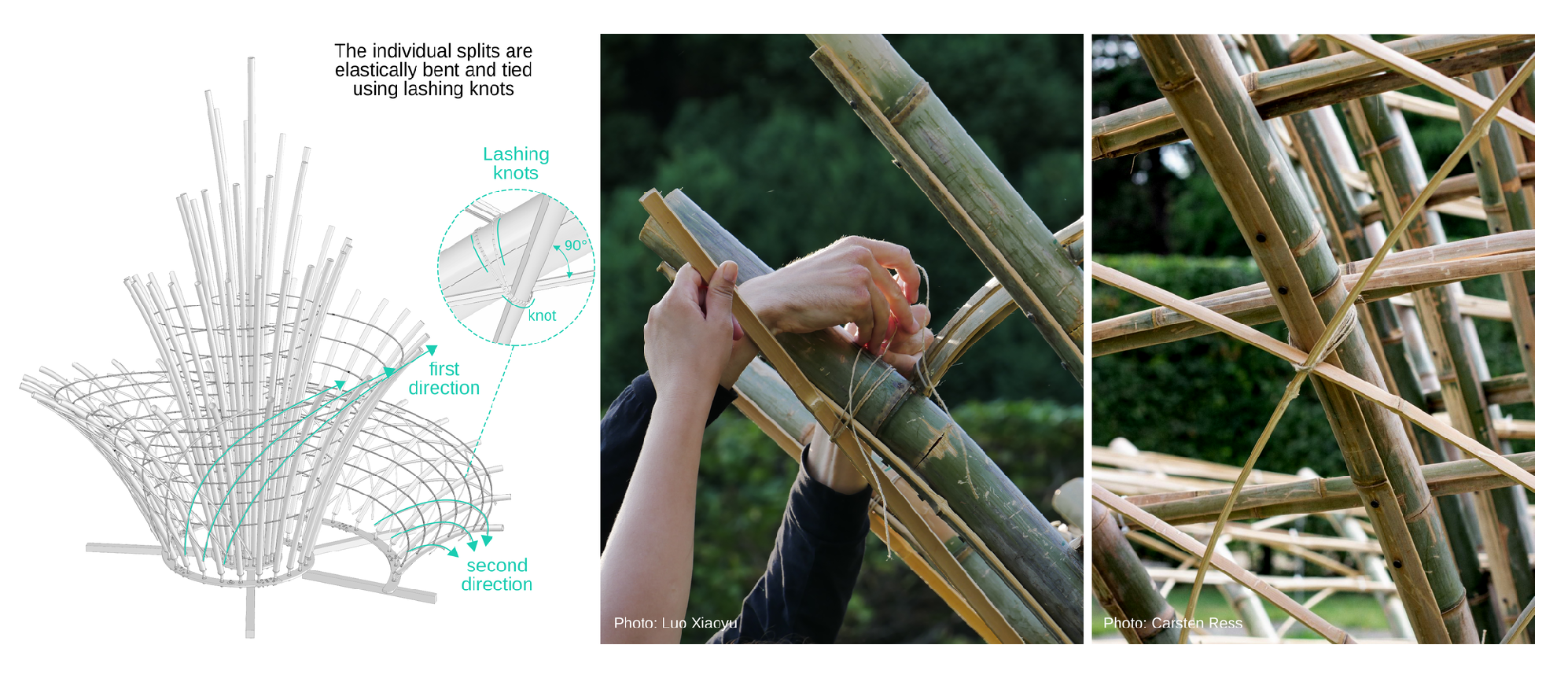 The individual splits are elastically bent and tied using lashing knots

Lashing knots

90°

knot

first direction

second direction

Photo: Luo Xiaoyu

Photo: Carsten Ress