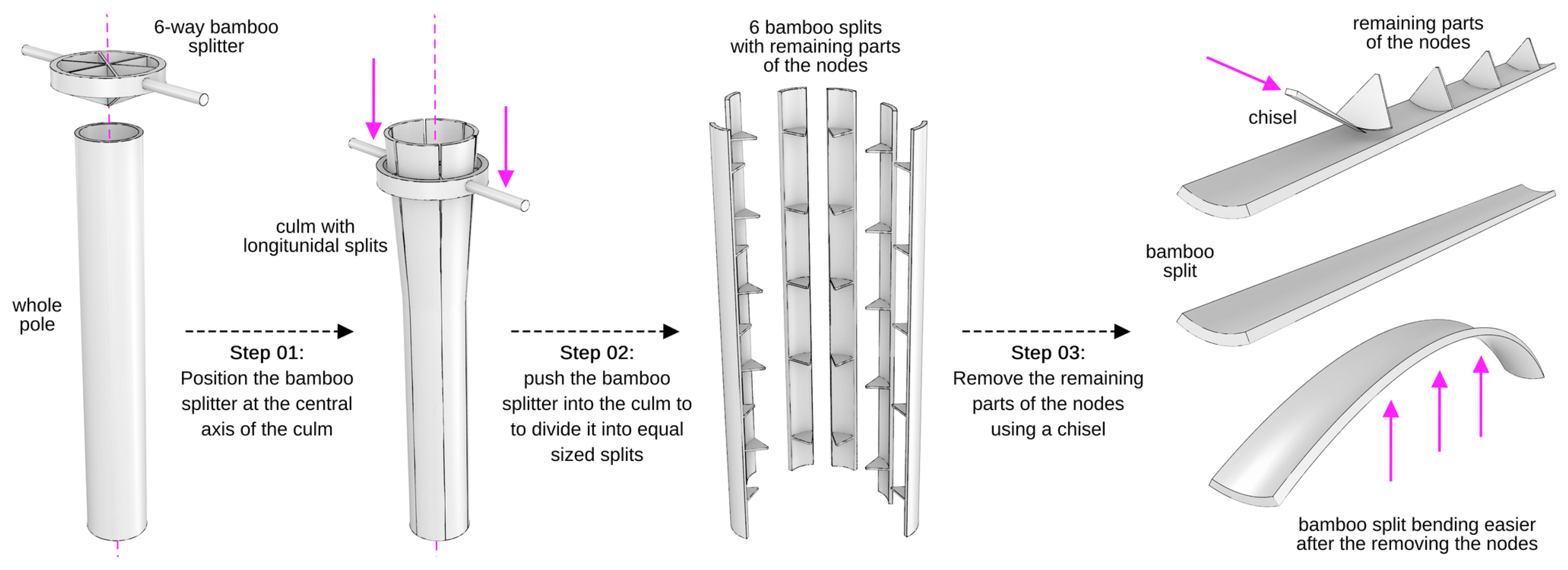 6-way bamboo splitter

whole pole

Step 01:
Position the bamboo splitter at the central axis of the culm

culm with longitunidal splits

Step 02:
push the bamboo splitter into the culm to to divide it into equal sized splits

6 bamboo splits with remaining parts of the nodes

Step 03:
Remove the remaining parts of the nodes using a chisel

remaining parts of the nodes

chisel

bamboo split

bamboo split bending easier after the removing the nodes