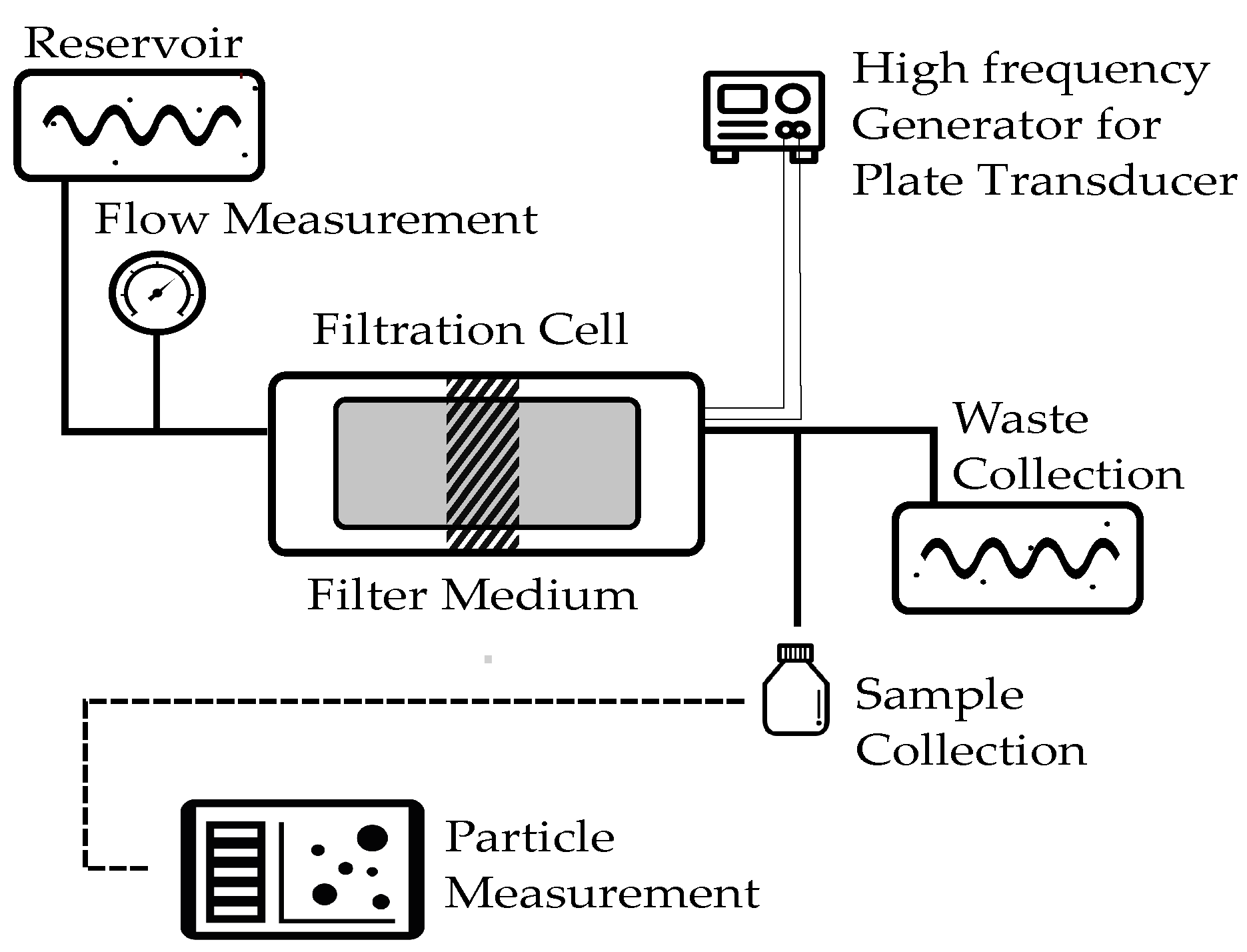 Reservoir

High frequency Generator for Plate Transducer

Flow Measurement

Filtration Cell

Waste Collection

Filter Medium

Sample Collection

Particle Measurement