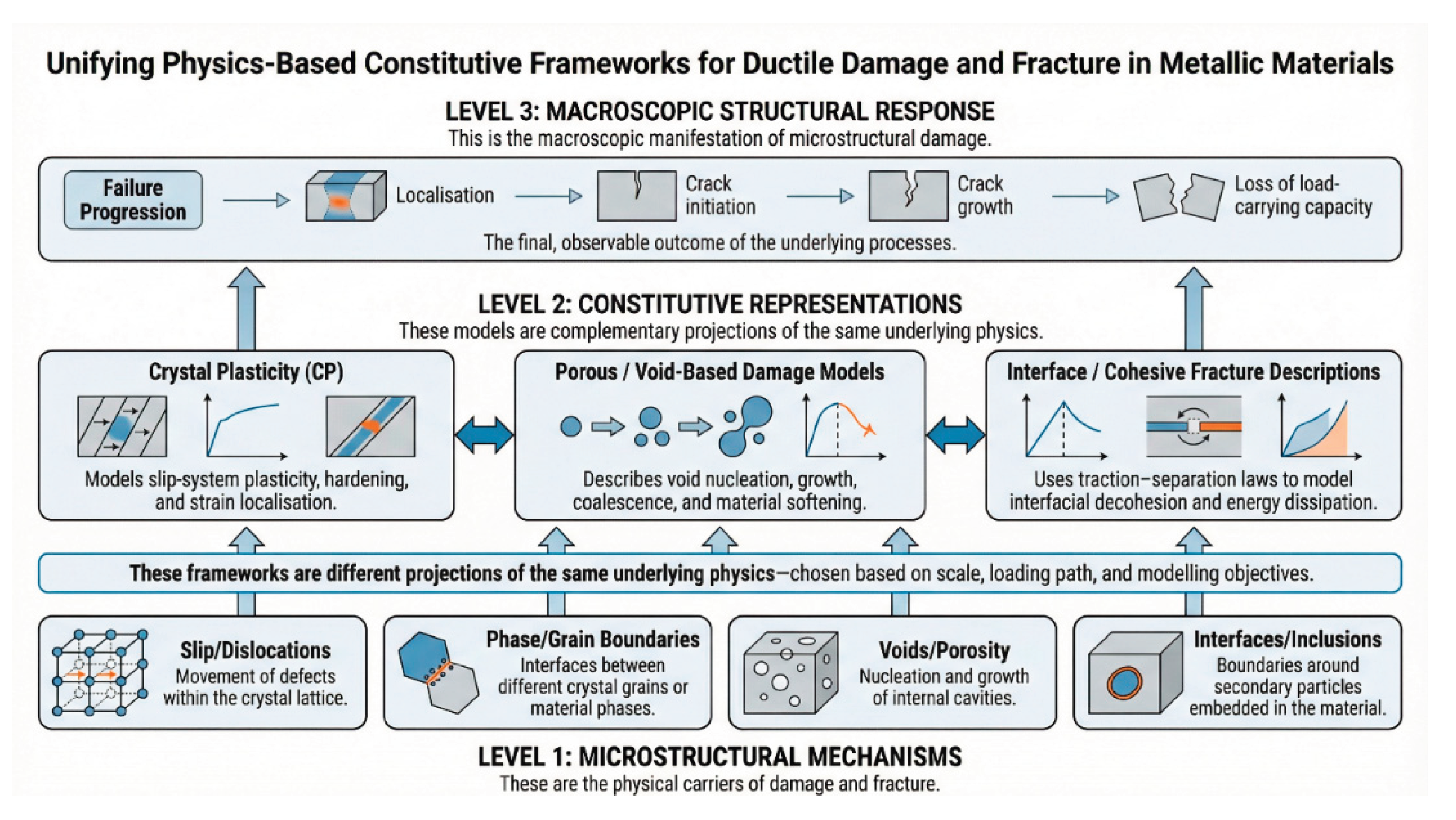 Unifying Physics-Based Constitutive Frameworks for Ductile Damage and Fracture in Metallic Materials

LEVEL 3: MACROSCOPIC STRUCTURAL RESPONSE
This is the macroscopic manifestation of microstructural damage.

Failure Progression

Localisation

Crack initiation

Crack growth

Loss of load-carrying capacity

The final, observable outcome of the underlying processes.

LEVEL 2: CONSTITUTIVE REPRESENTATIONS
These models are complementary projections of the same underlying physics.

Crystal Plasticity (CP)
Models slip-system plasticity, hardening, and strain localisation.

Porous / Void-Based Damage Models
Describes void nucleation, growth, coalescence, and material softening.

Interface / Cohesive Fracture Descriptions
Uses traction–separation laws to model interfacial decohesion and energy dissipation.

These frameworks are different projections of the same underlying physics—chosen based on scale, loading path, and modelling objectives.

Slip/Dislocations
Movement of defects within the crystal lattice.

Phase/Grain Boundaries
Interfaces between different crystal grains or material phases.

Voids/Porosity
Nucleation and growth of internal cavities.

Interfaces/Inclusions
Boundaries around secondary particles embedded in the material.

LEVEL 1: MICROSTRUCTURAL MECHANISMS
These are the physical carriers of damage and fracture.