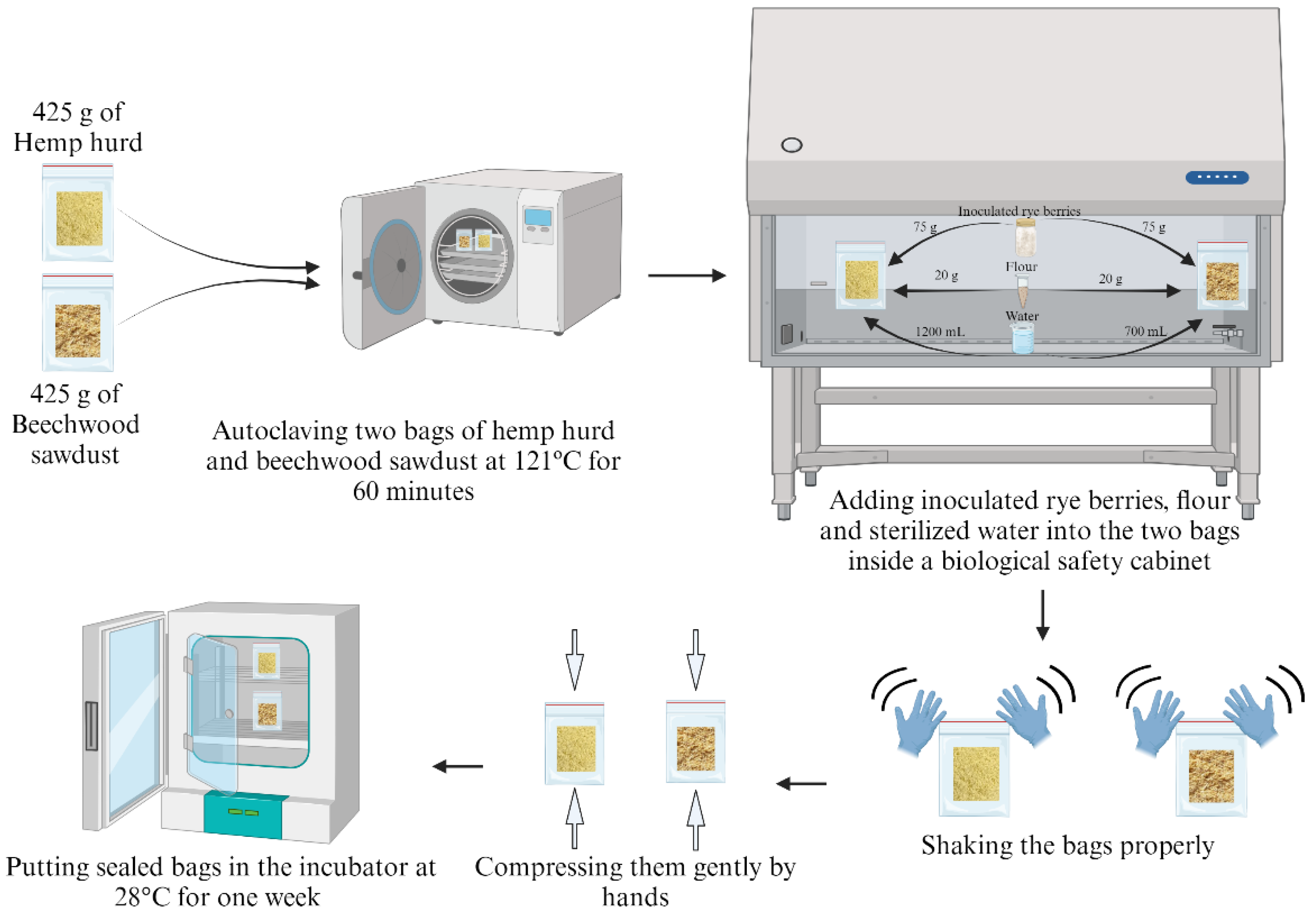 425 g of Hemp hurd

425 g of Beechwood sawdust

Autoclaving two bags of hemp hurd and beechwood sawdust at 121°C for 60 minutes

Inoculated rye berries

75 g

75 g

Flour

20 g

20 g

Water

1200 mL

700 mL

Adding inoculated rye berries, flour and sterilized water into the two bags inside a biological safety cabinet

Shaking the bags properly

Compressing them gently by hands

Putting sealed bags in the incubator at 28°C for one week