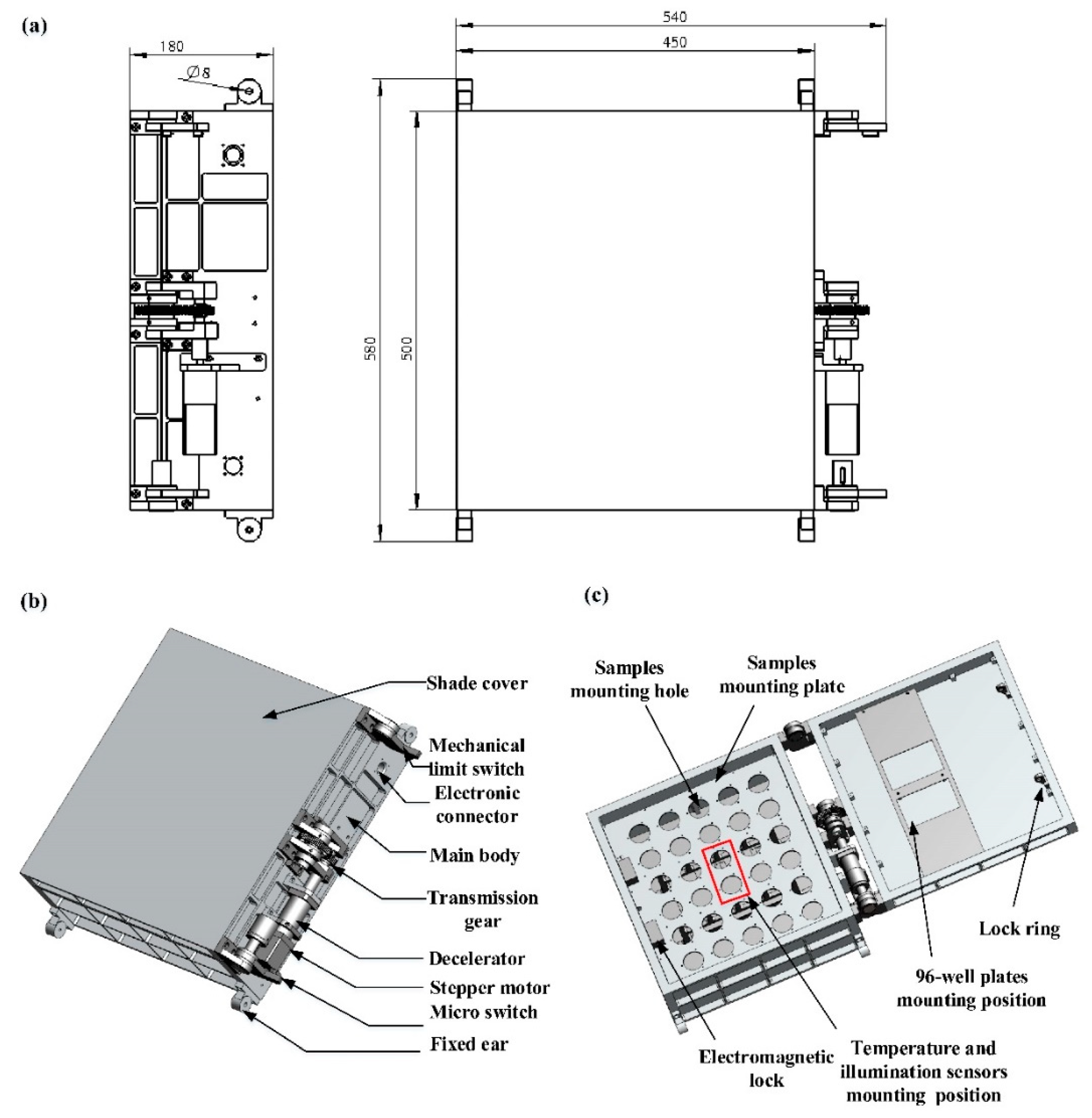 (a)

180

$\varnothing 8$

540

450

580

500

(b)

Shade cover

Mechanical limit switch

Electronic connector

Main body

Transmission gear

Decelerator

Stepper motor

Micro switch

Fixed ear

(c)

Samples mounting hole

Samples mounting plate

Lock ring

96-well plates mounting position

Electromagnetic lock

Temperature and illumination sensors mounting position