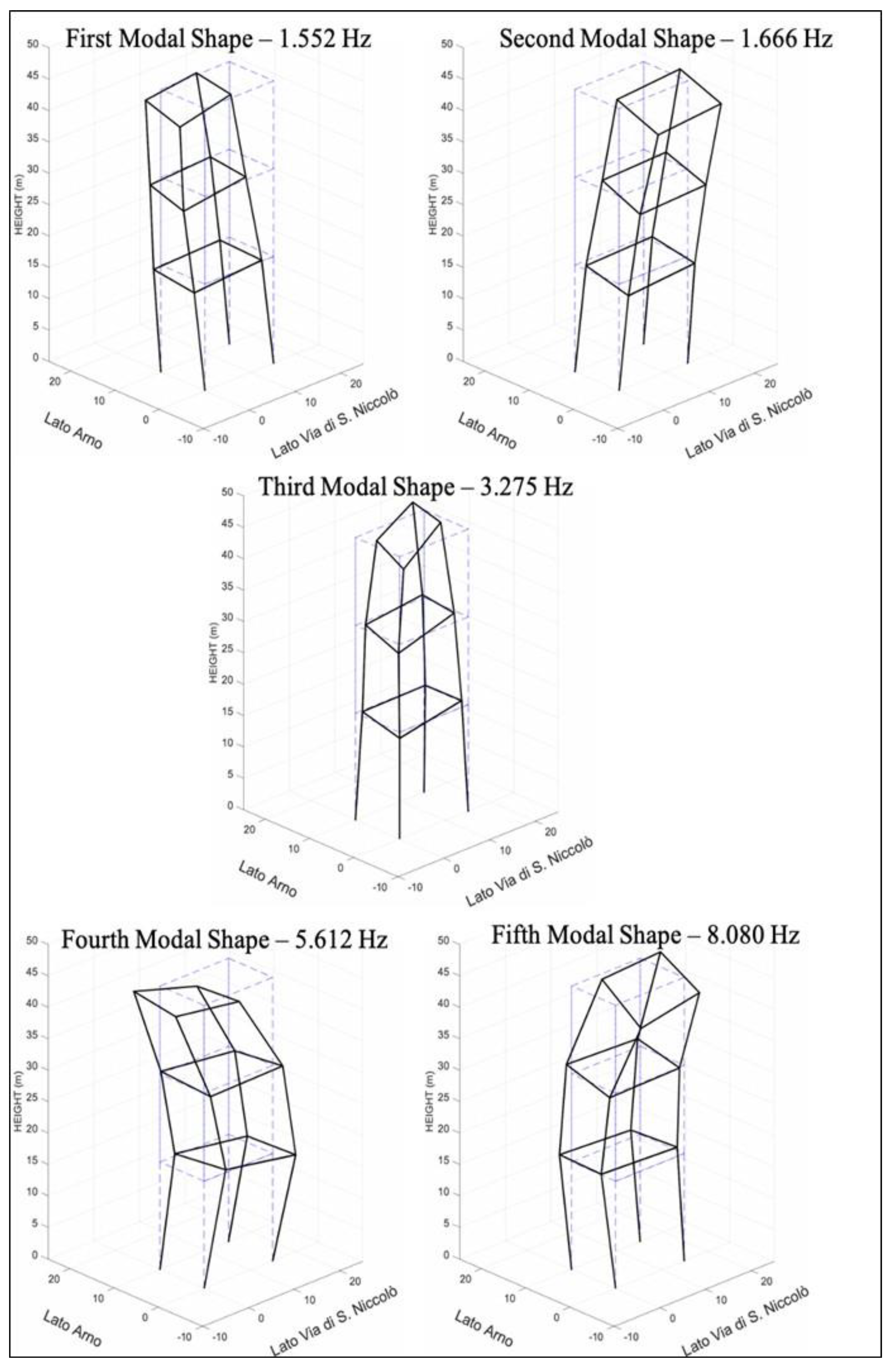 First Modal Shape – 1.552 Hz

50 45 40 35 30 25 20 15 10 5 0

HEIGHT (m)

20 10 0 -10

Lato Arno

-10 0 10 20

Lato Via di S. Niccolò

Second Modal Shape – 1.666 Hz

50 45 40 35 30 25 20 15 10 5 0

HEIGHT (m)

20 10 0 -10

Lato Arno

-10 0 10 20

Lato Via di S. Niccolò

Third Modal Shape – 3.275 Hz

50 45 40 35 30 25 20 15 10 5 0

HEIGHT (m)

20 10 0 -10

Lato Arno

-10 0 10 20

Lato Via di S. Niccolò

Fourth Modal Shape – 5.612 Hz

50 45 40 35 30 25 20 15 10 5 0

HEIGHT (m)

20 10 0 -10

Lato Arno

-10 0 10 20

Lato Via di S. Niccolò

Fifth Modal Shape – 8.080 Hz

50 45 40 35 30 25 20 15 10 5 0

HEIGHT (m)

20 10 0 -10

Lato Arno

-10 0 10 20

Lato Via di S. Niccolò