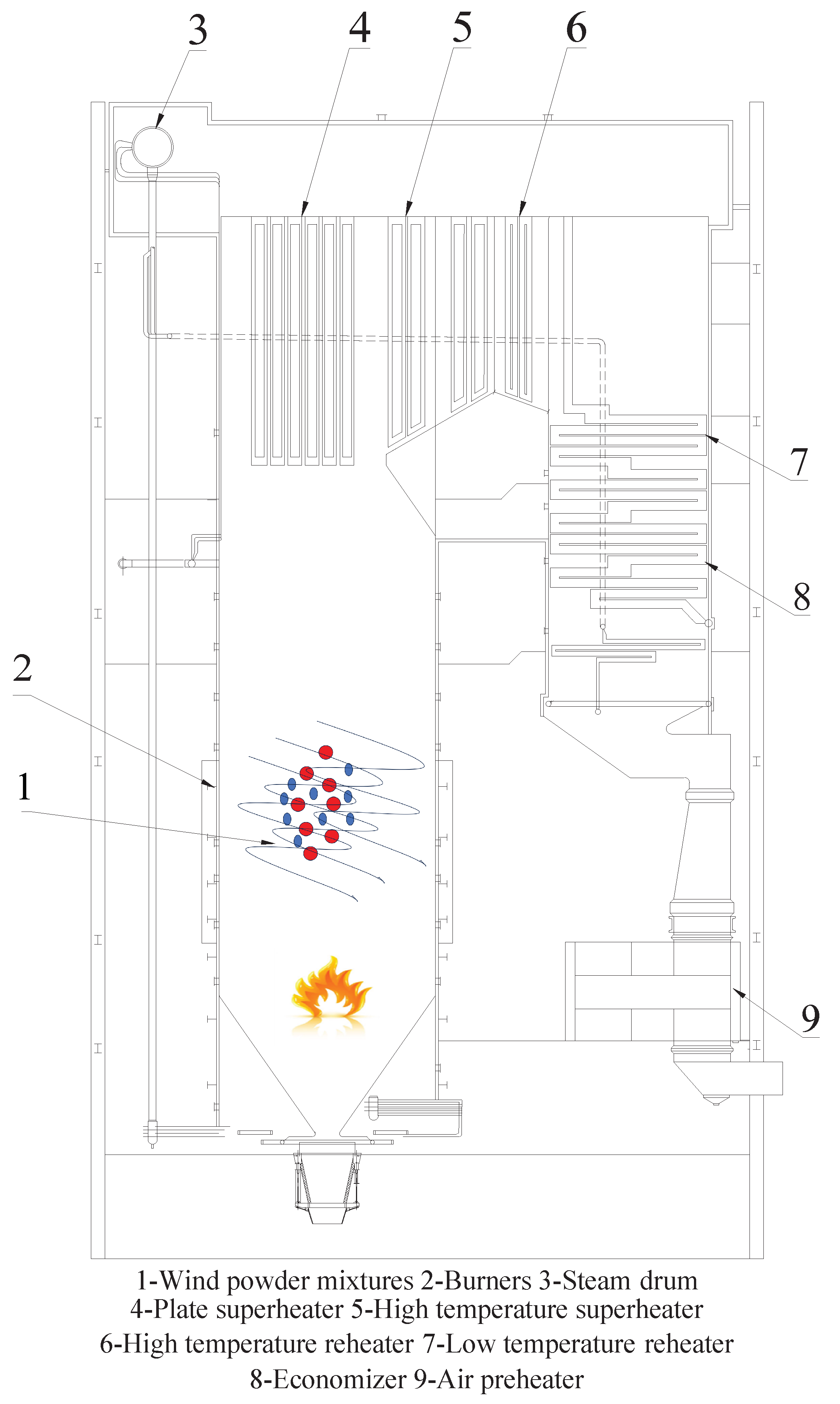 3
4
5
6
7
8
2
1
9

1-Wind powder mixtures 2-Burners 3-Steam drum
4-Plate superheater 5-High temperature superheater
6-High temperature reheater 7-Low temperature reheater
8-Economizer 9-Air preheater