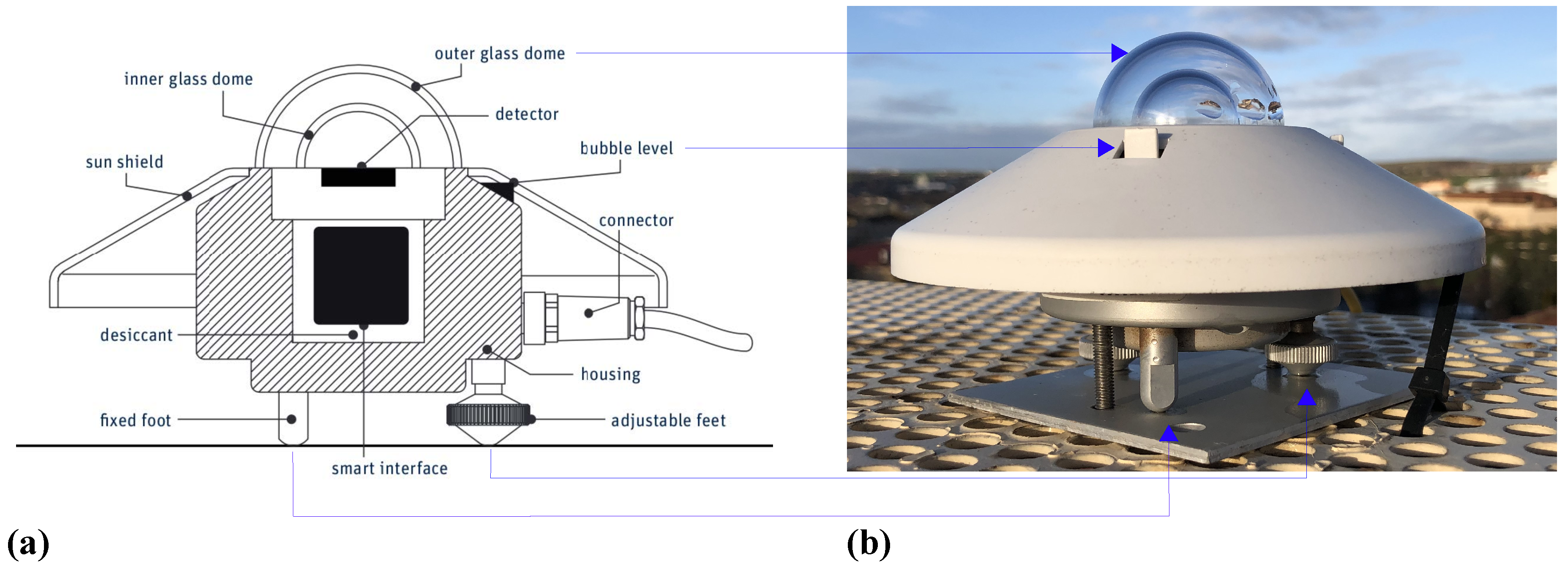 outer glass dome

inner glass dome

detector

bubble level

sun shield

connector

desiccant

housing

fixed foot

adjustable feet

smart interface

(a)

(b)