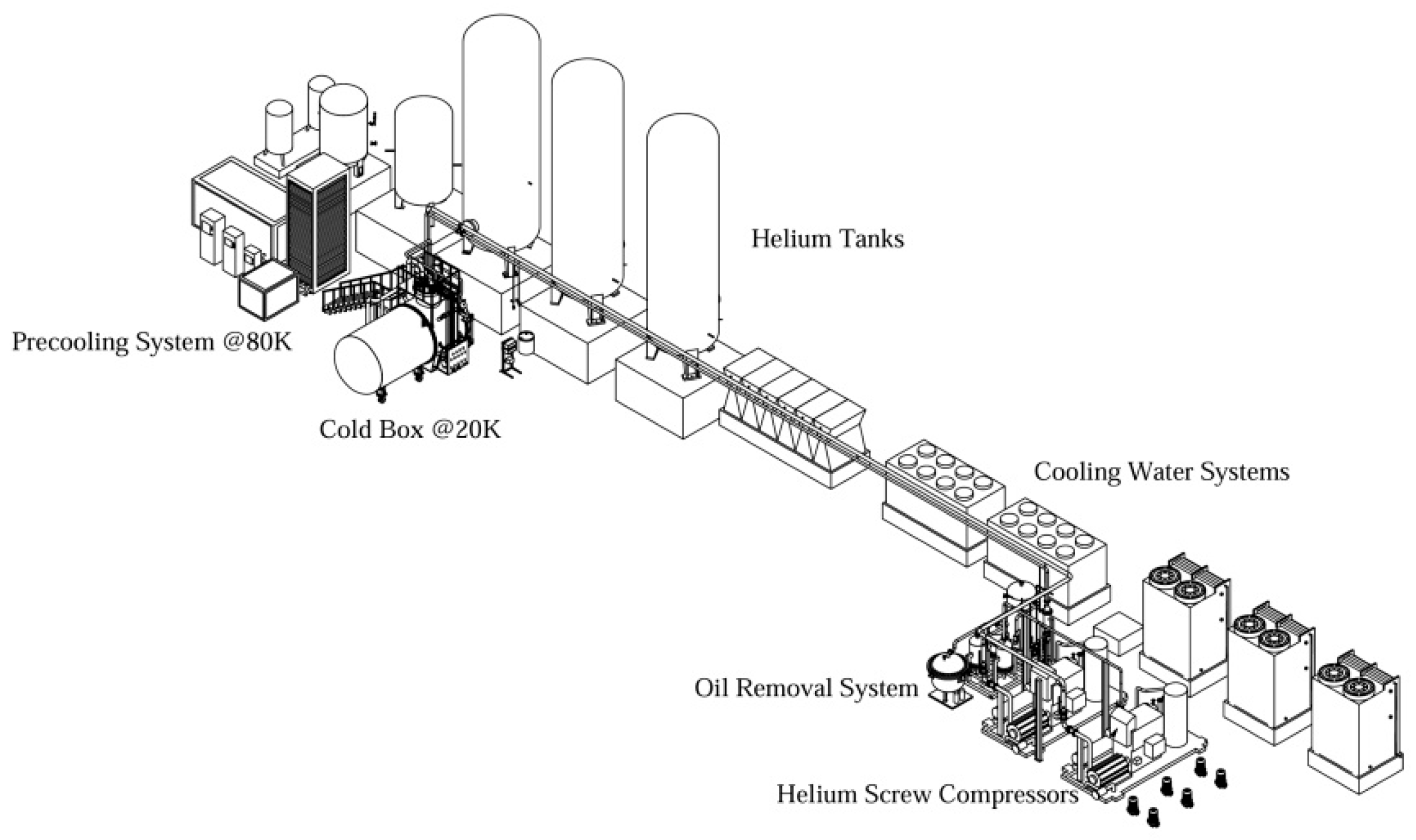 Helium Tanks

Precooling System @80K

Cold Box @20K

Cooling Water Systems

Oil Removal System

Helium Screw Compressors